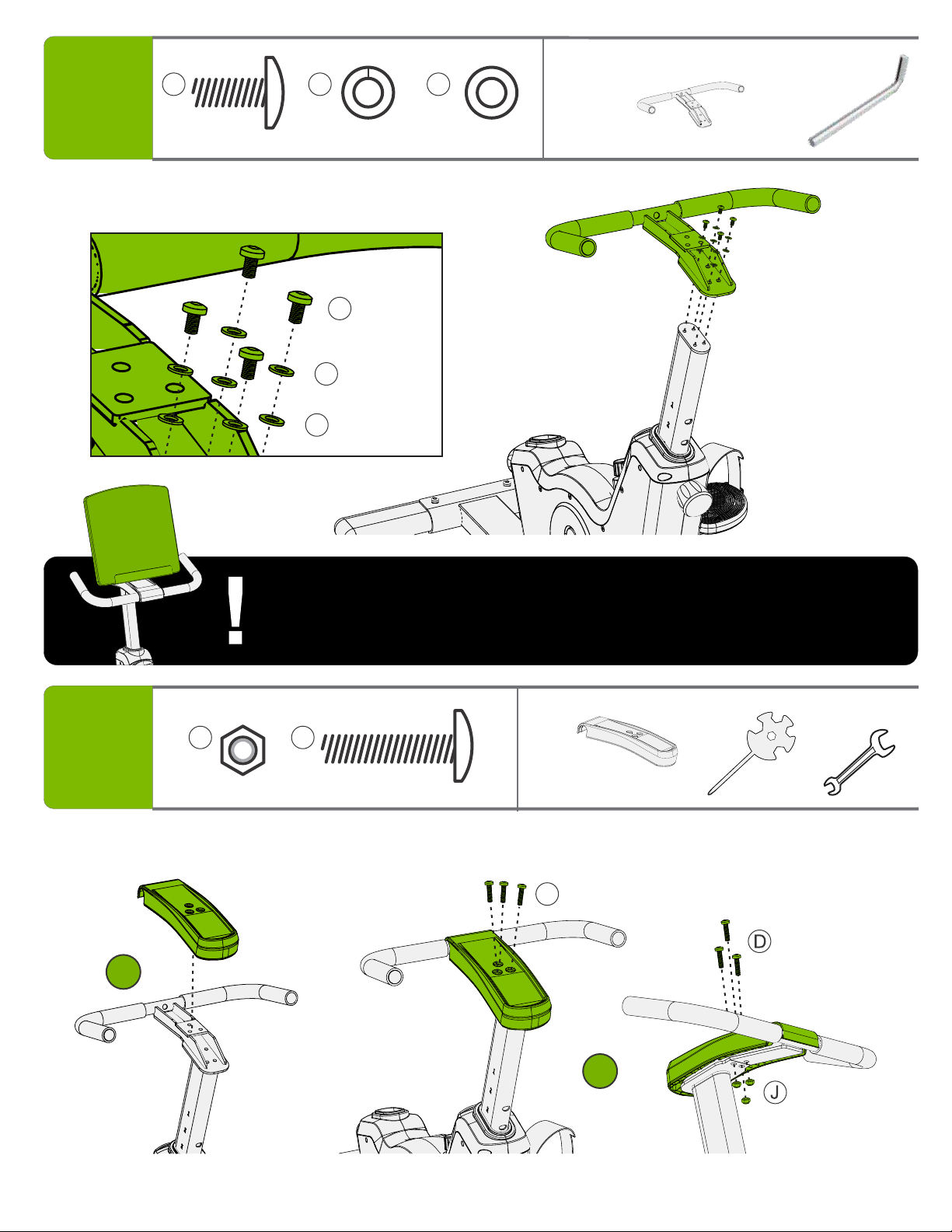 !

D

J