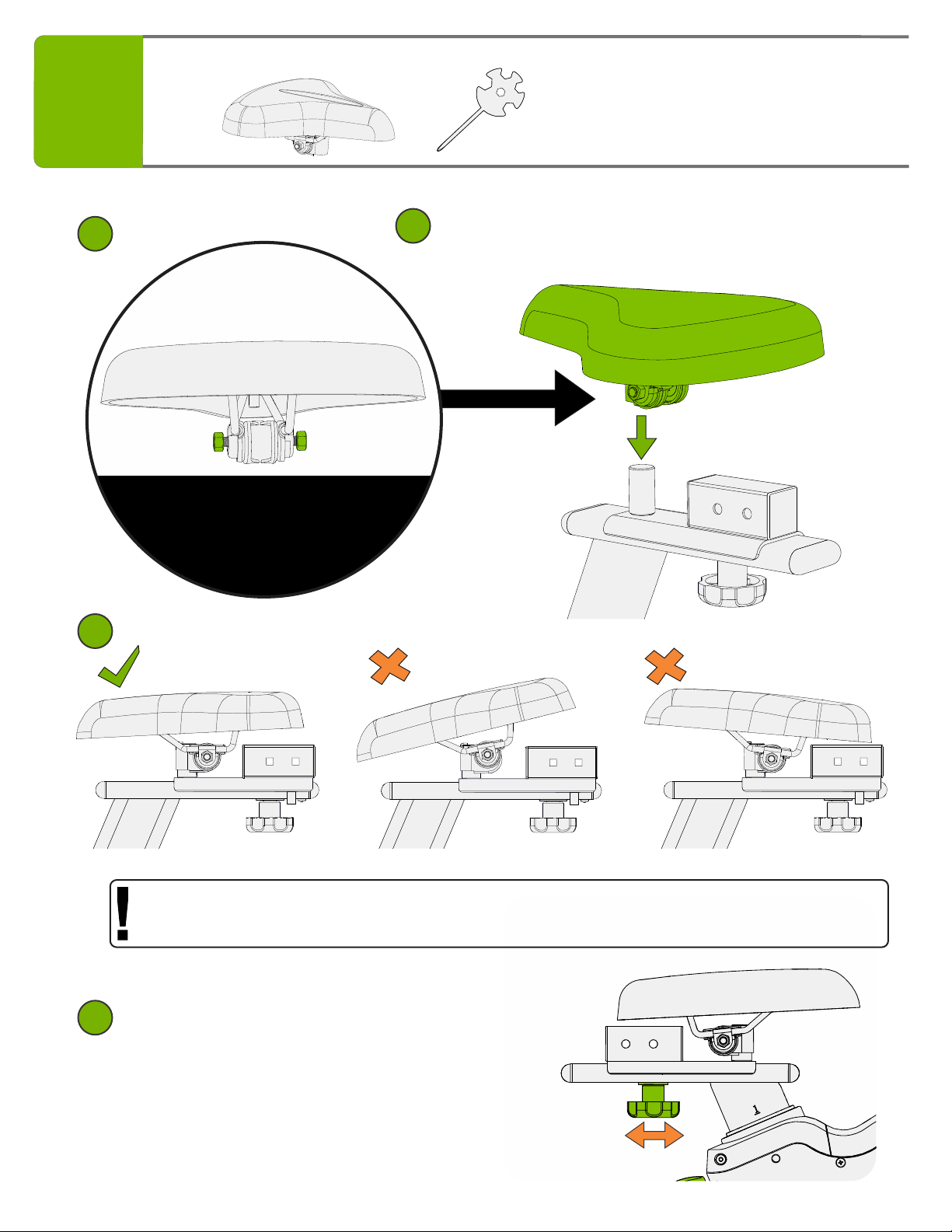 1