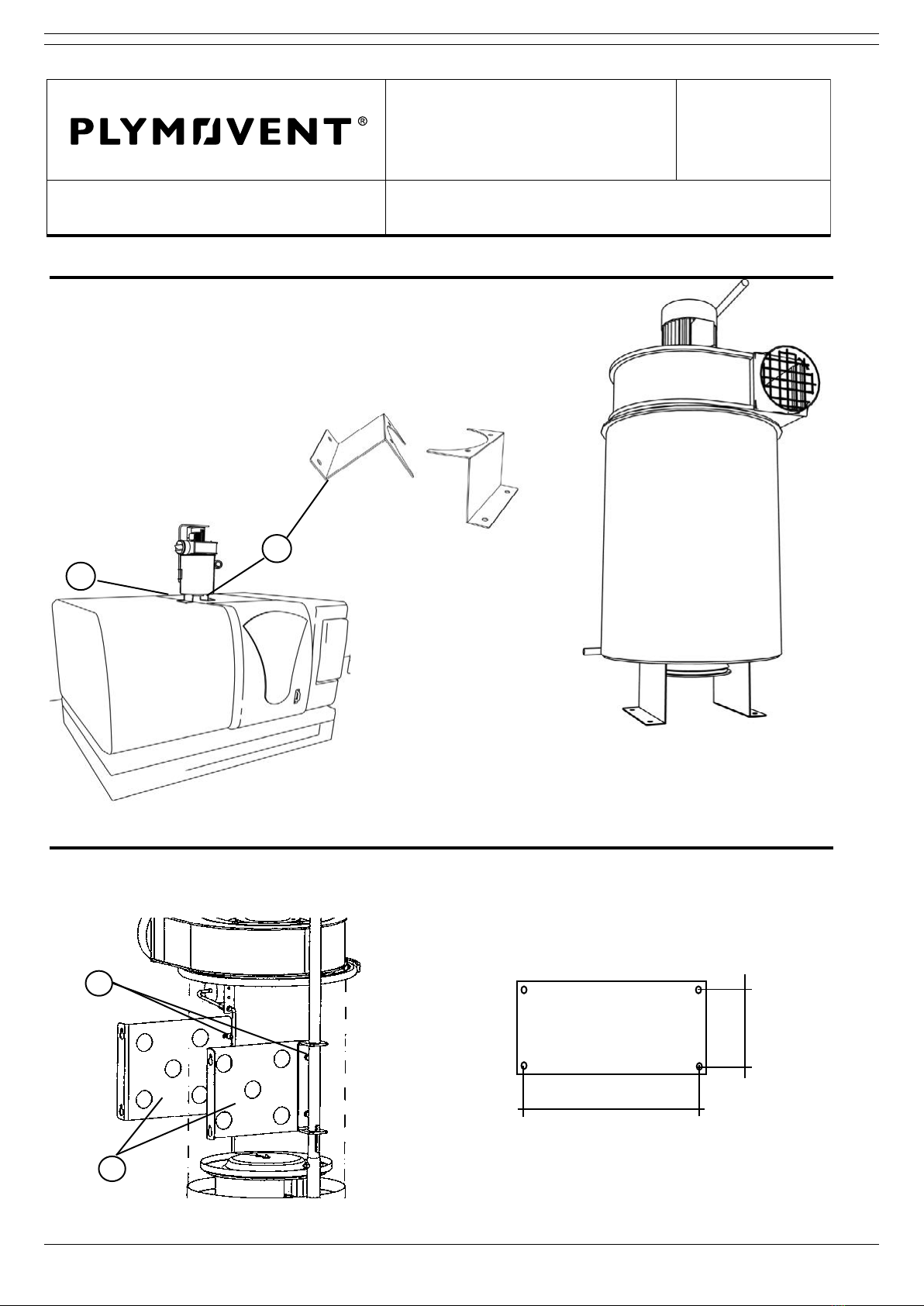 PLYMOVENT®