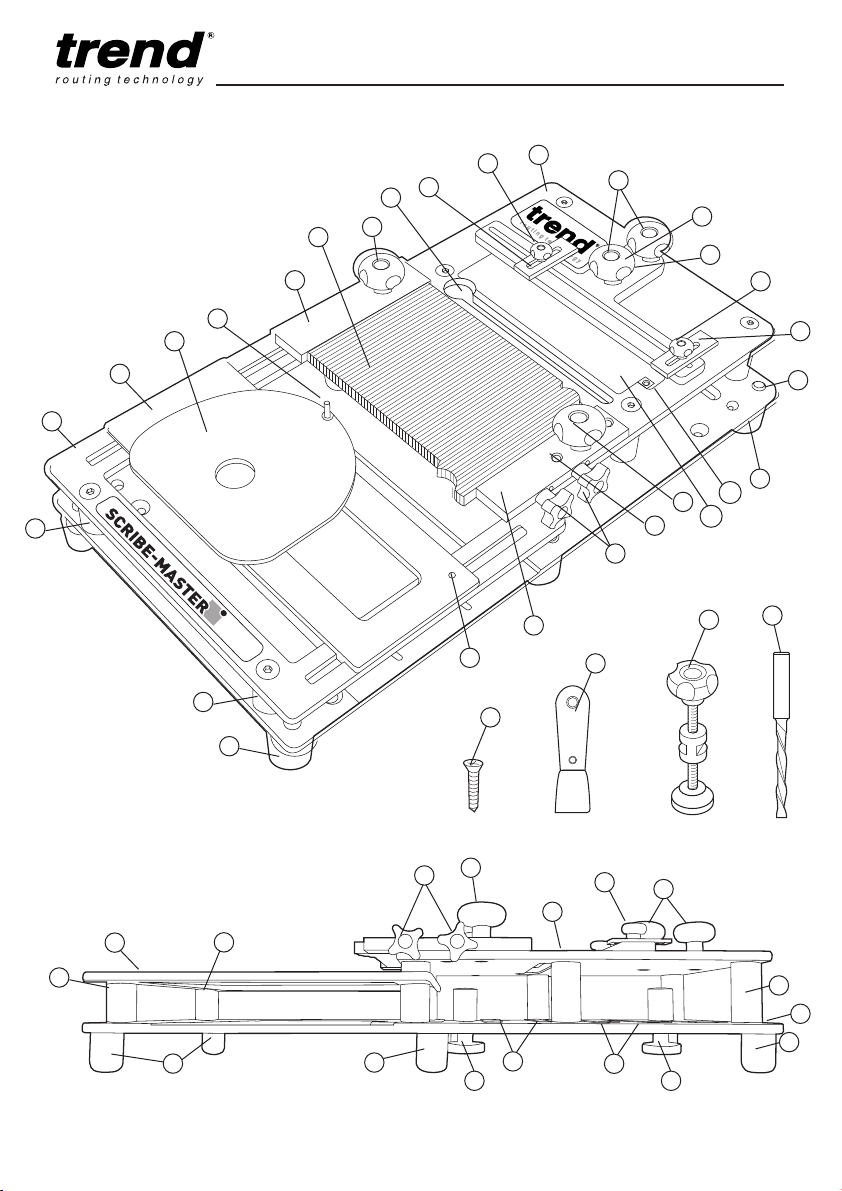 trend®
routing technology

trend

SCRIBE-MASTER