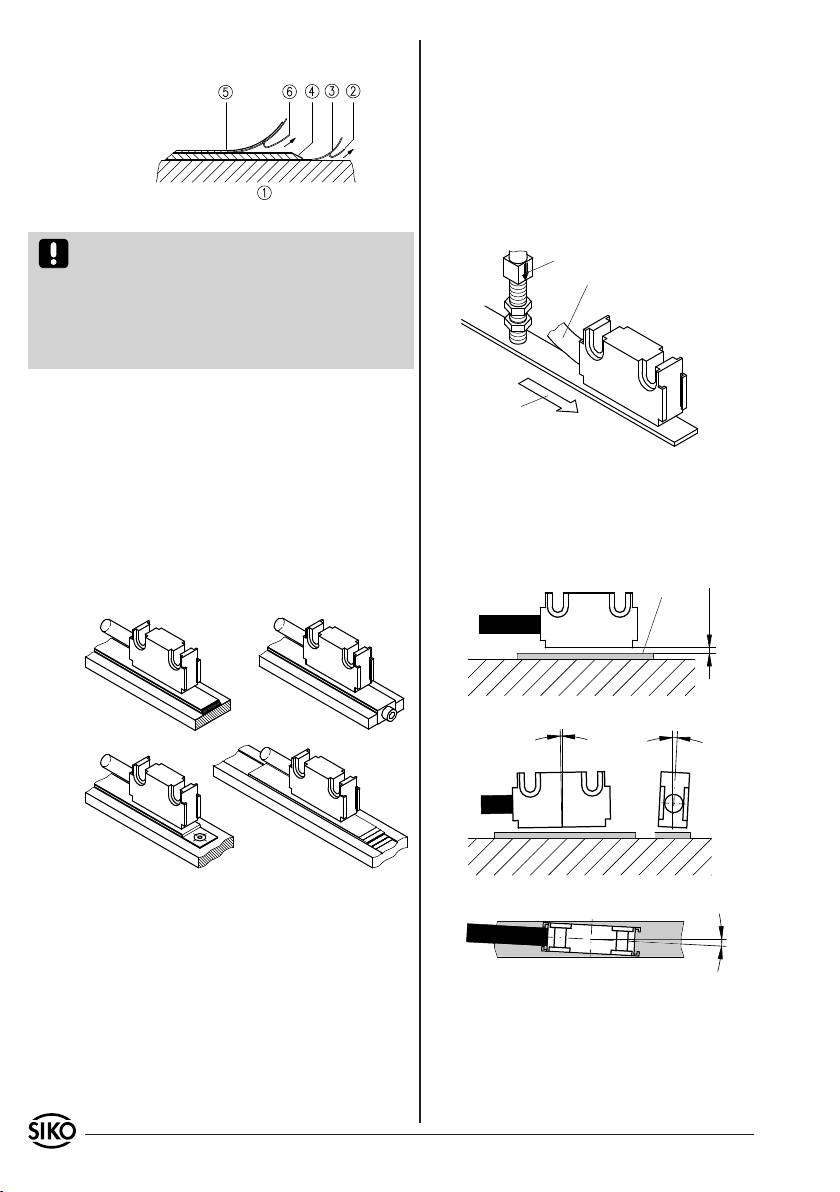 ⑤ ⑥ ④ ③ ②

①

SIKO