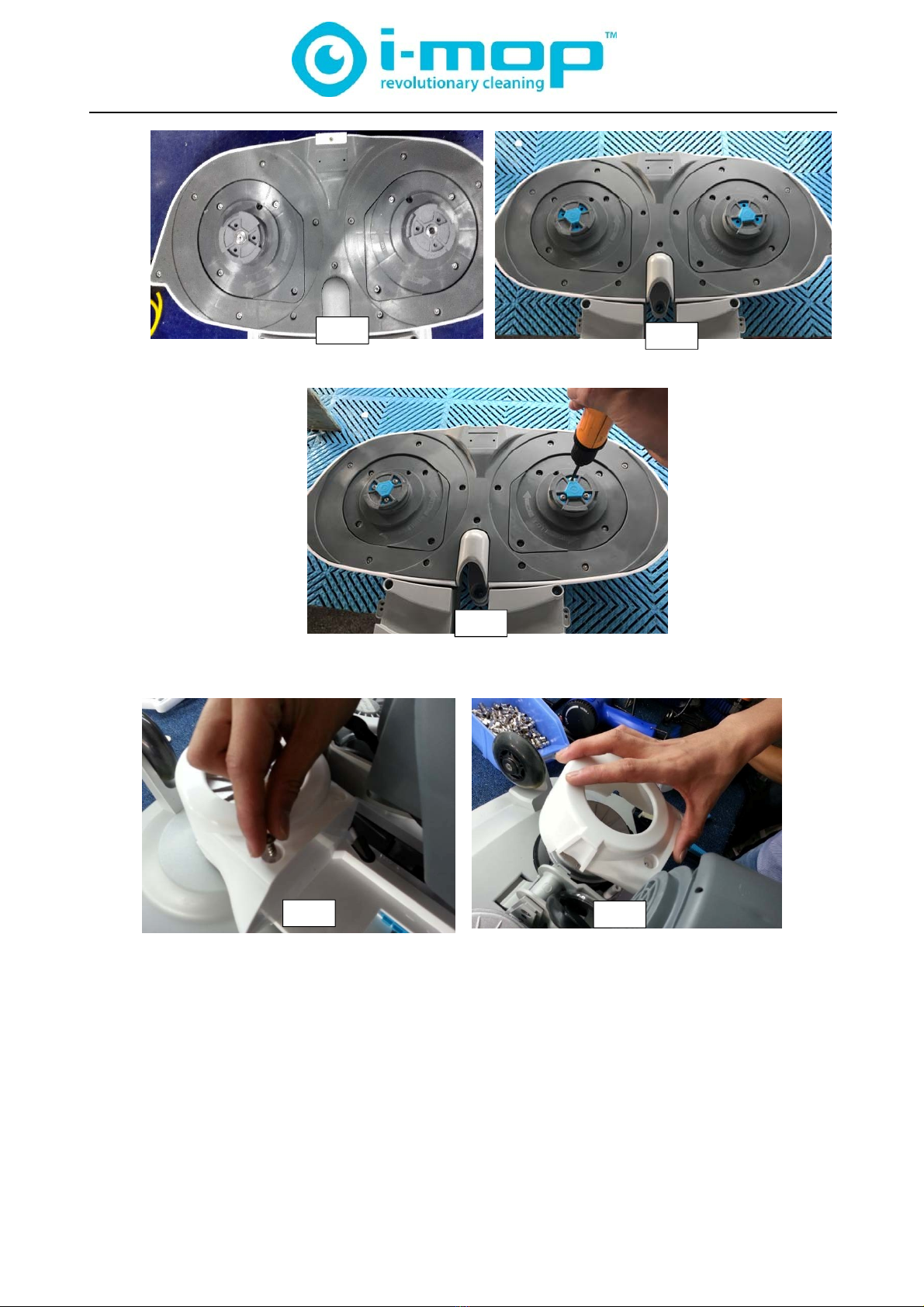 i-mop™
revolutionary cleaning