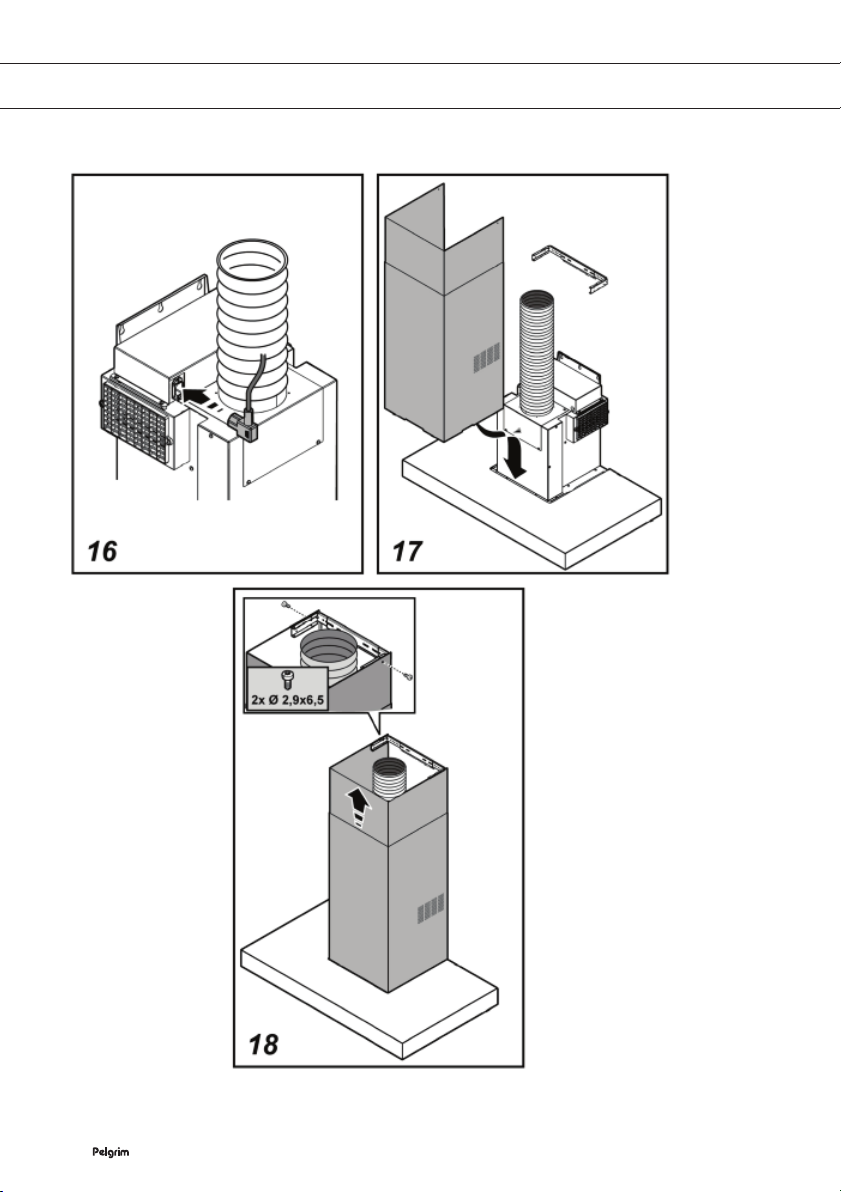 16

17

2x Ø 2,9x6,5

18

Pelgrim