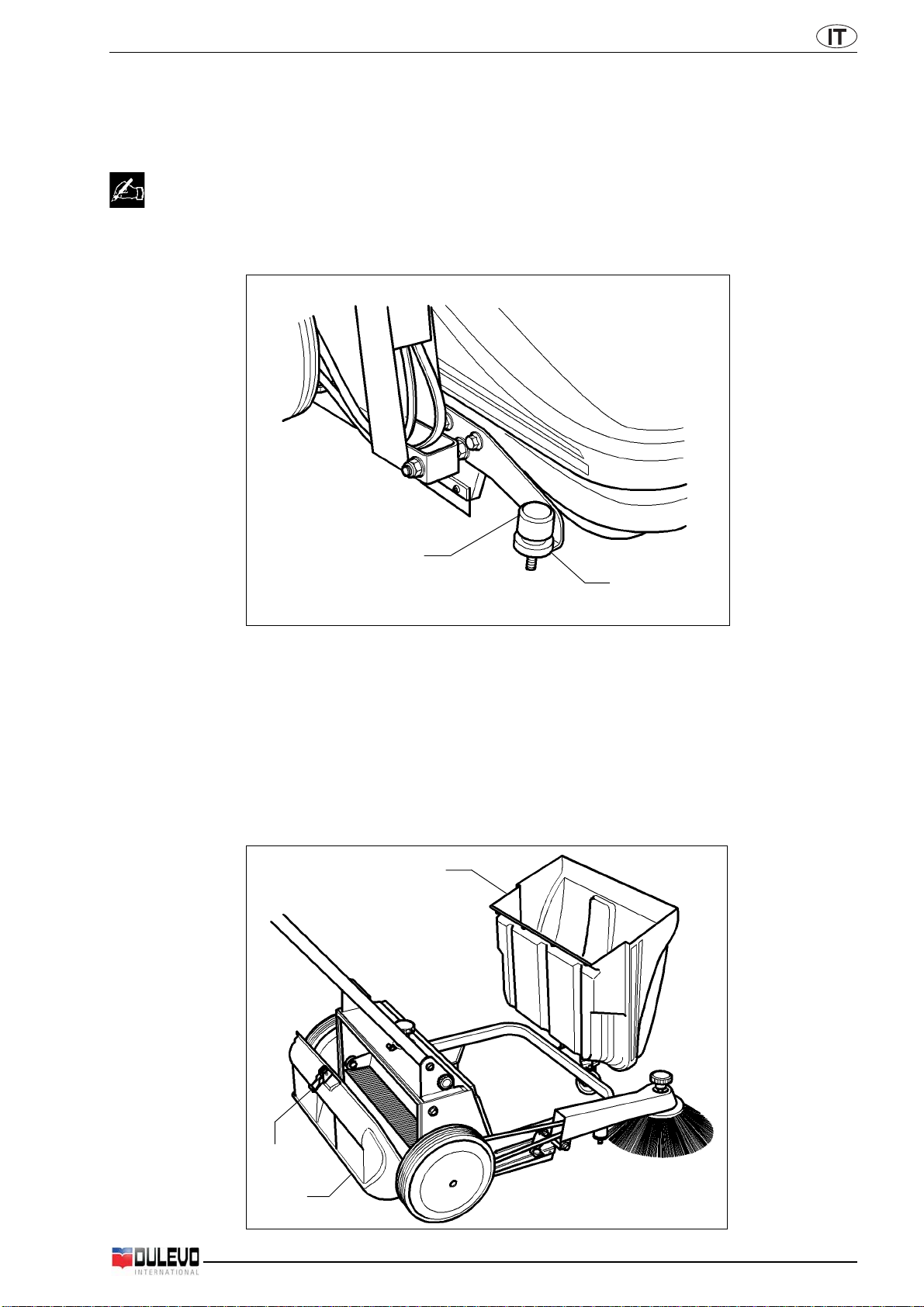 IT

DULEVO
INTERNATIONAL