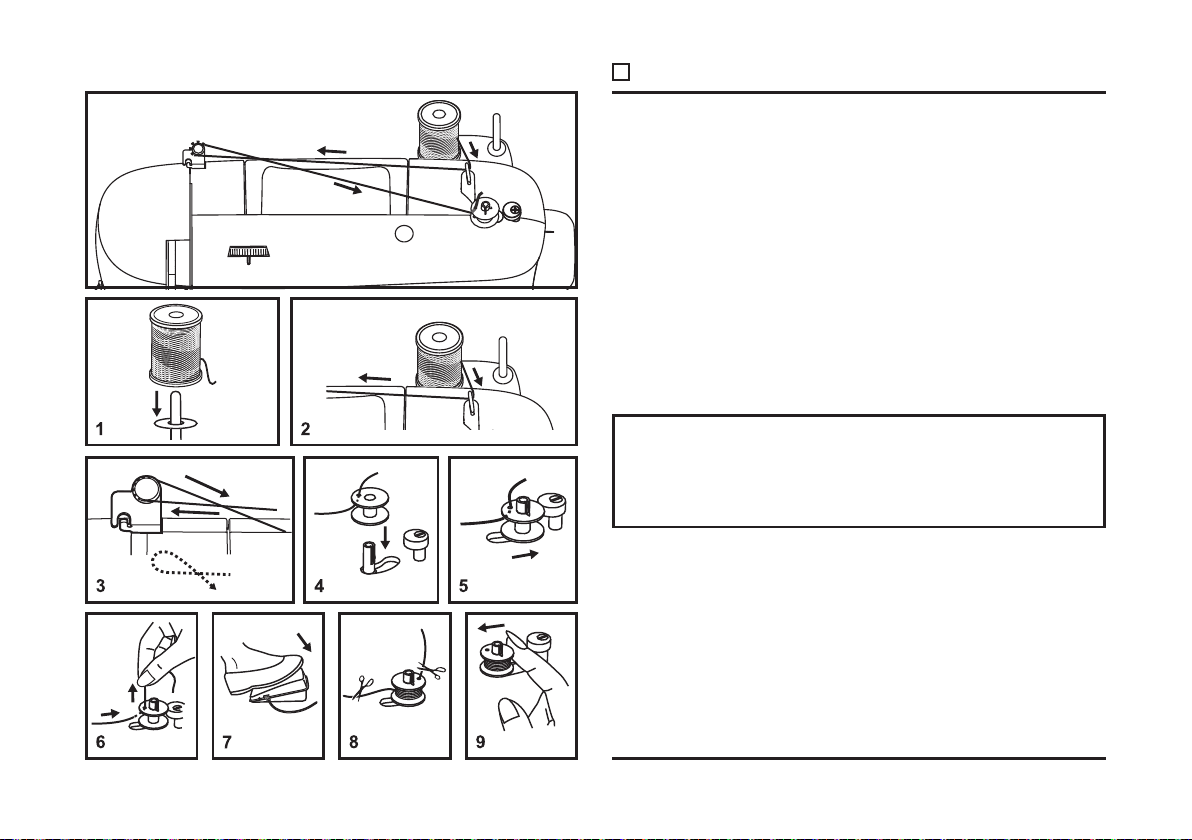 1

2

3

4

5

6

7

8

9