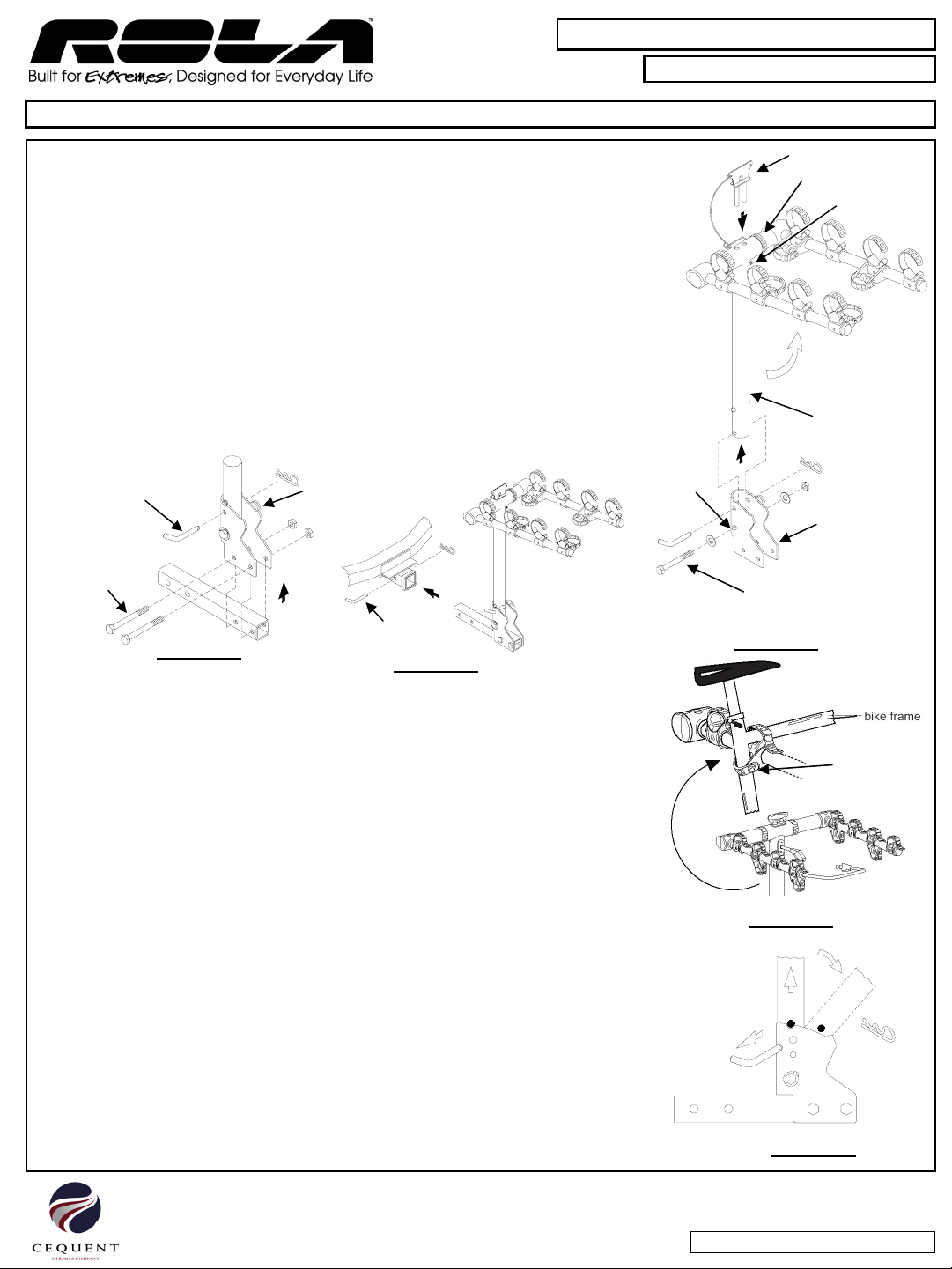 ROLA™
Built for Extremes; Designed for Everyday Life

bike frame

CEQUENT
A TRIMAS COMPANY