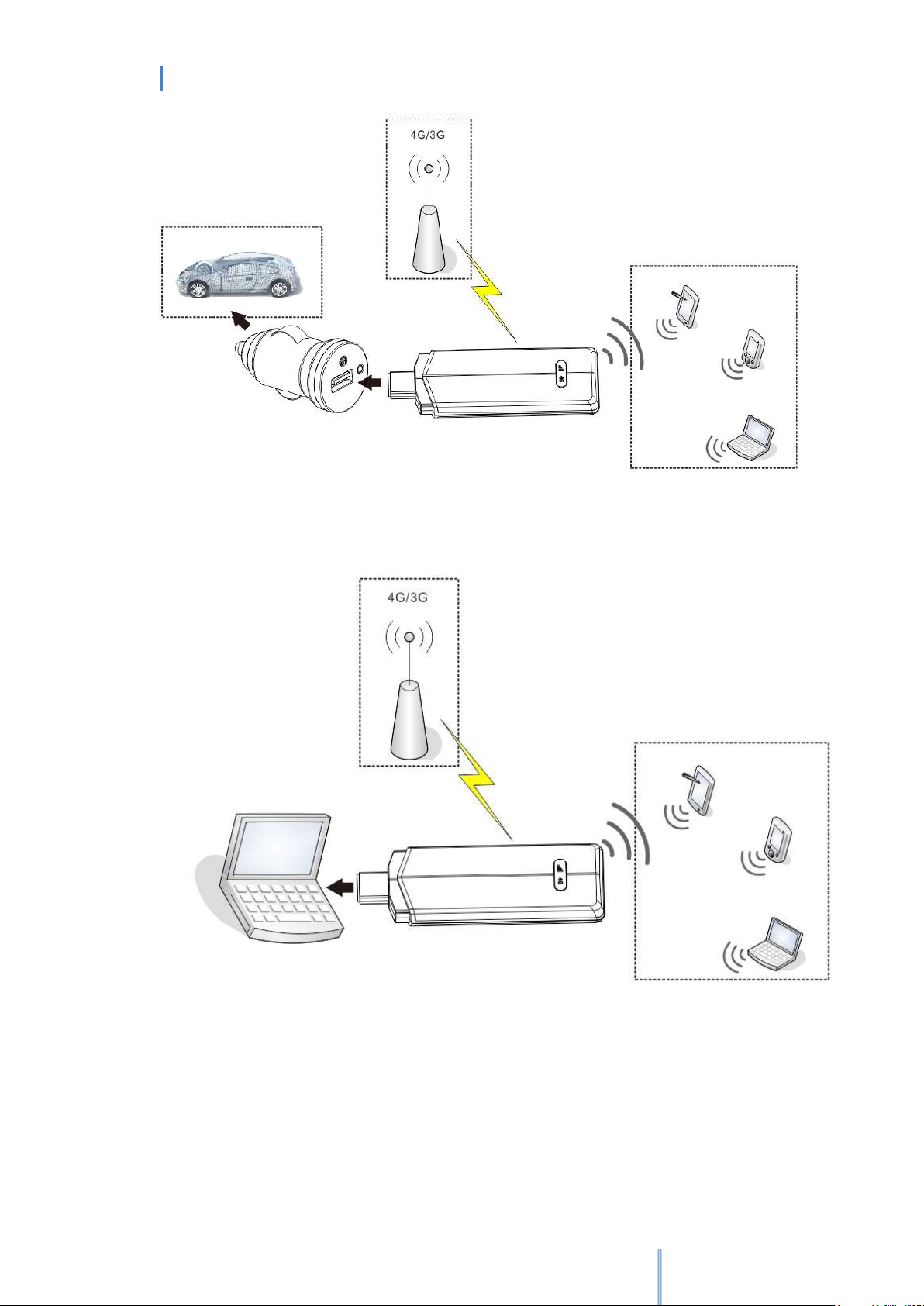 4G/3G

4G/3G