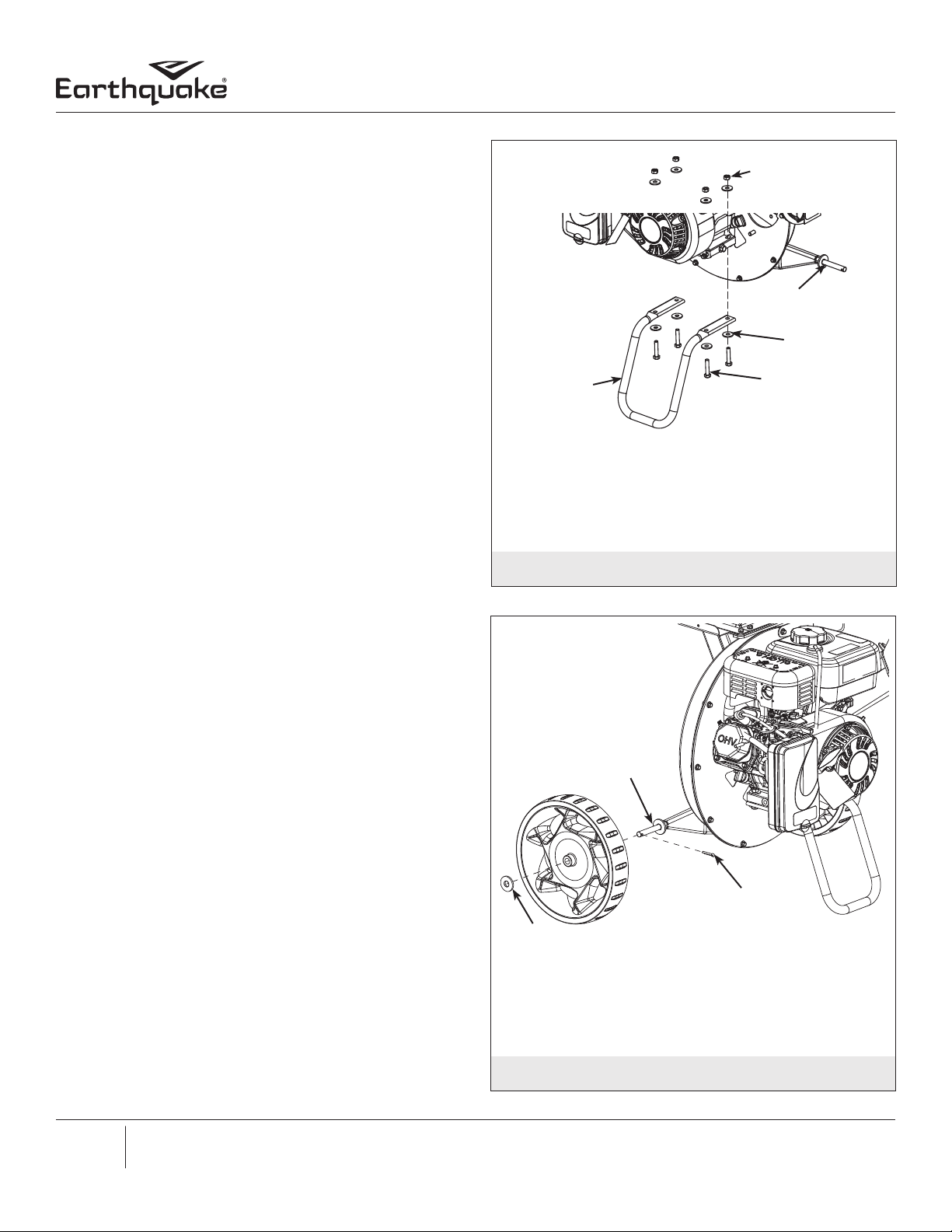 Earthquake®

OHV