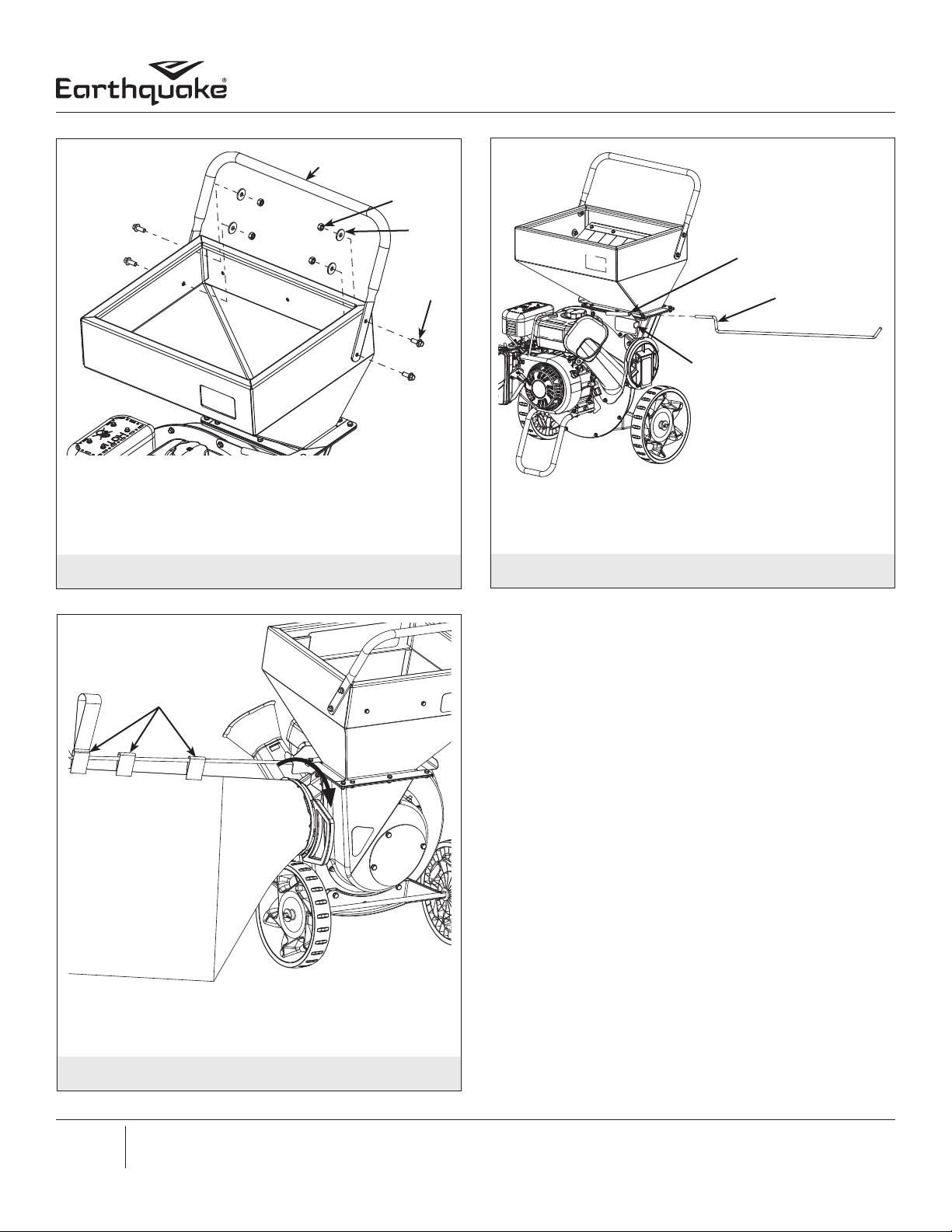 Earthquake®