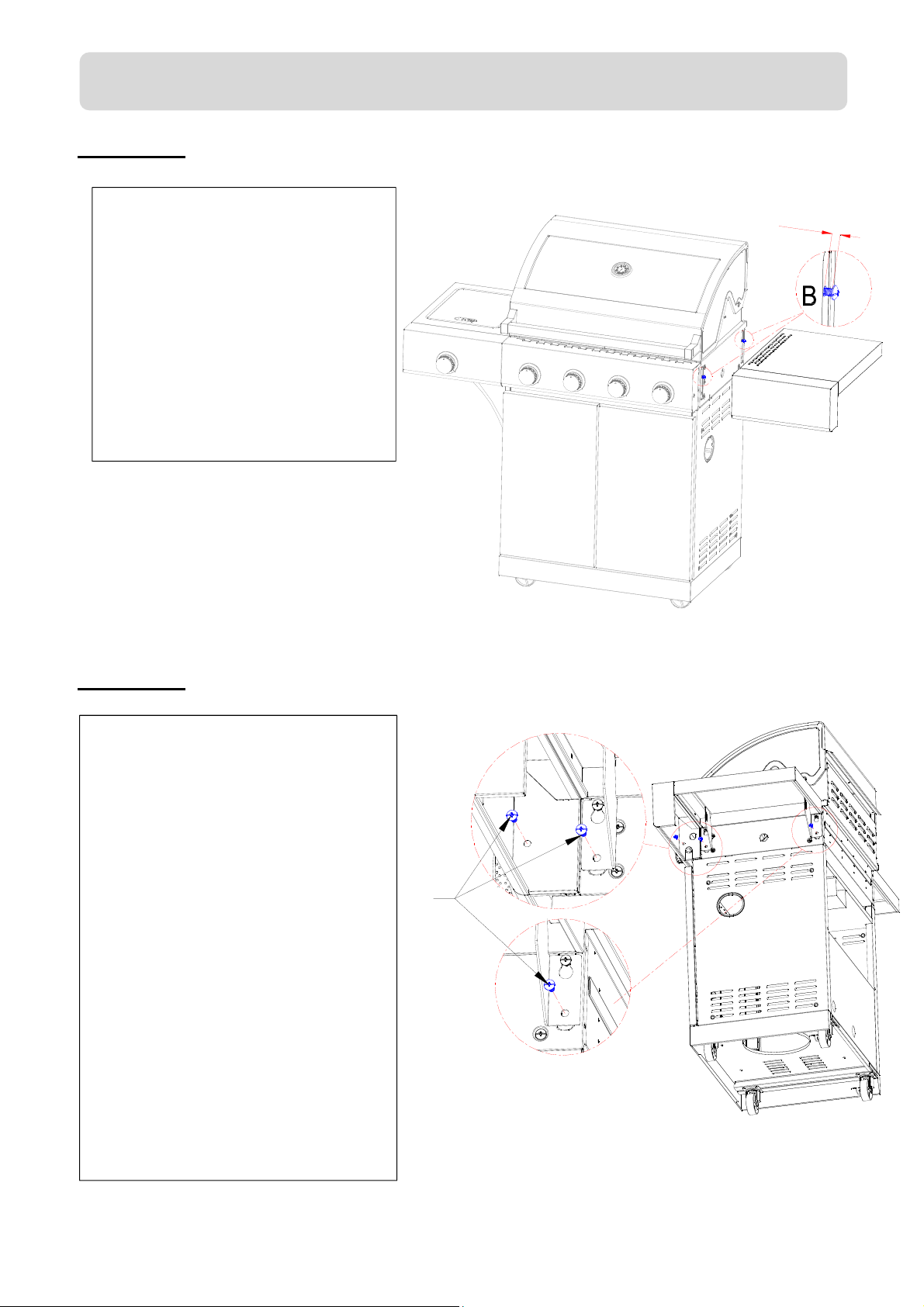 B