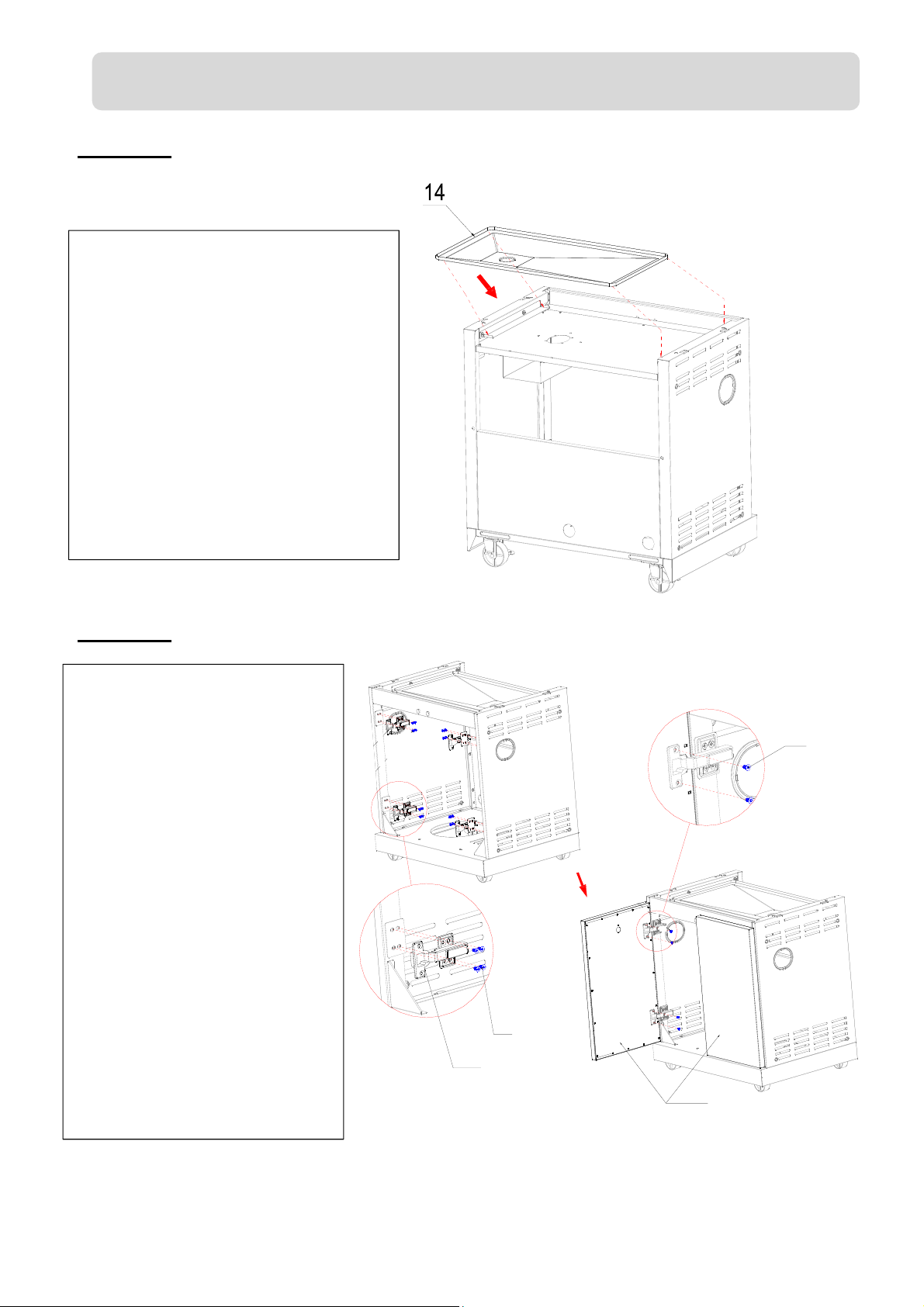 14