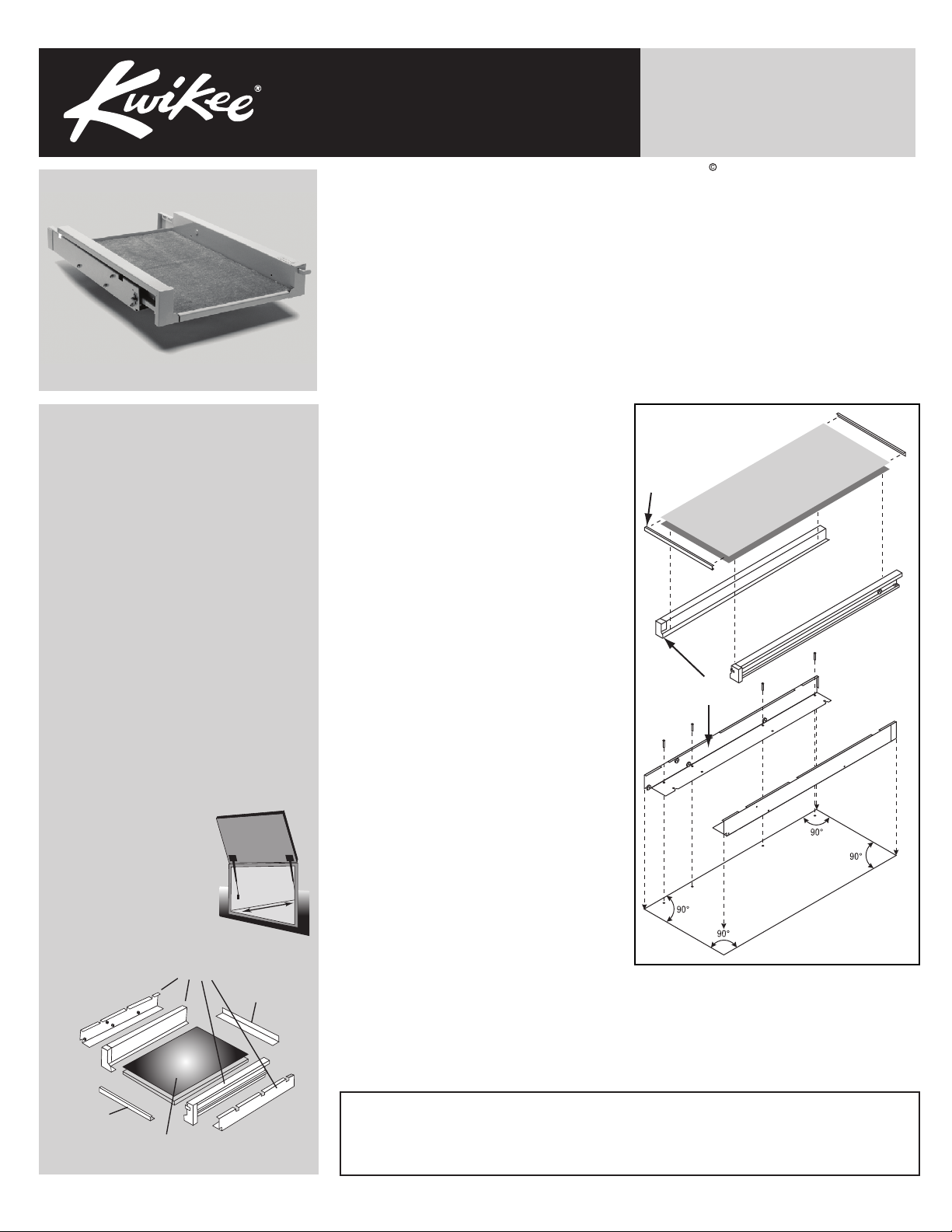 Kwikee®

©

90°

90°

90°

90°