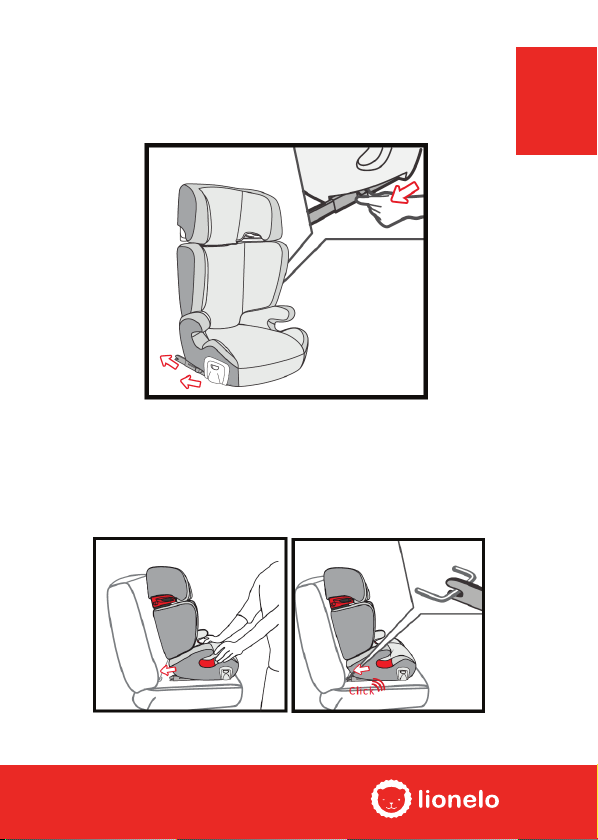 Click

lionelo