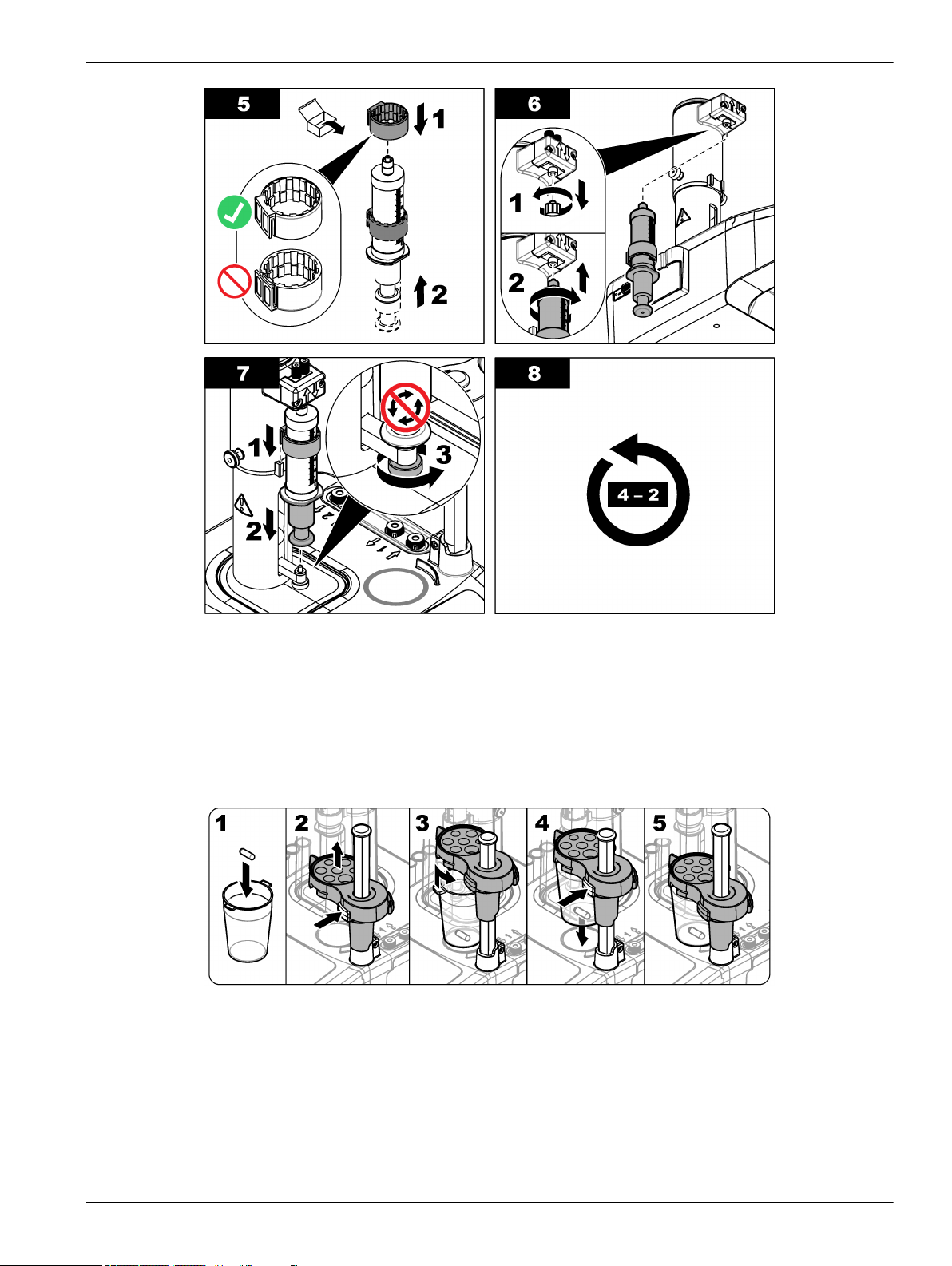 5

1

2

6

1

2

7

1

2

3

8

4 – 2

1

2

3

4

5