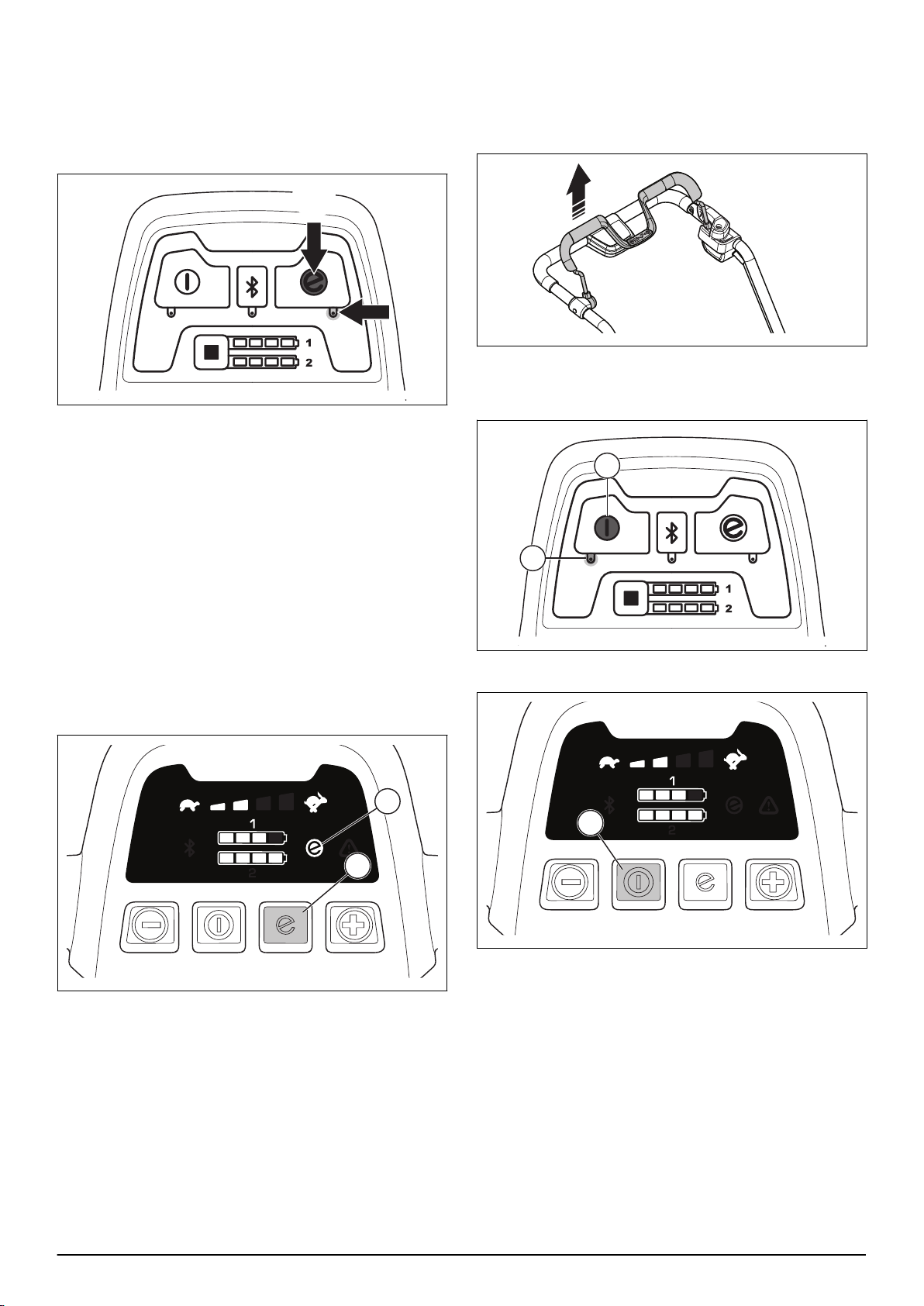 1
2

1
2

1
2

1
2