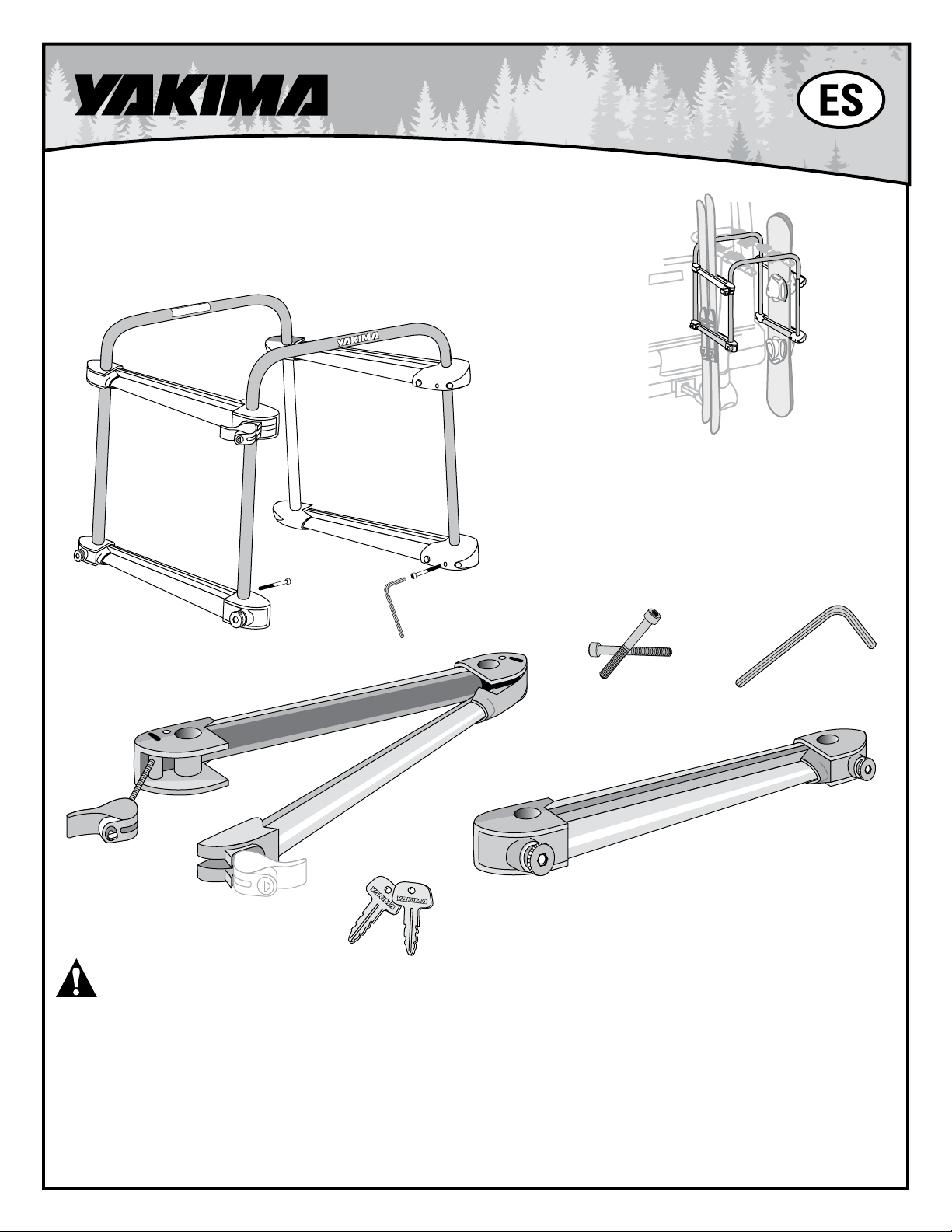 YAKIMA

ES

YAKIMA

YAKIMA YAKIMA