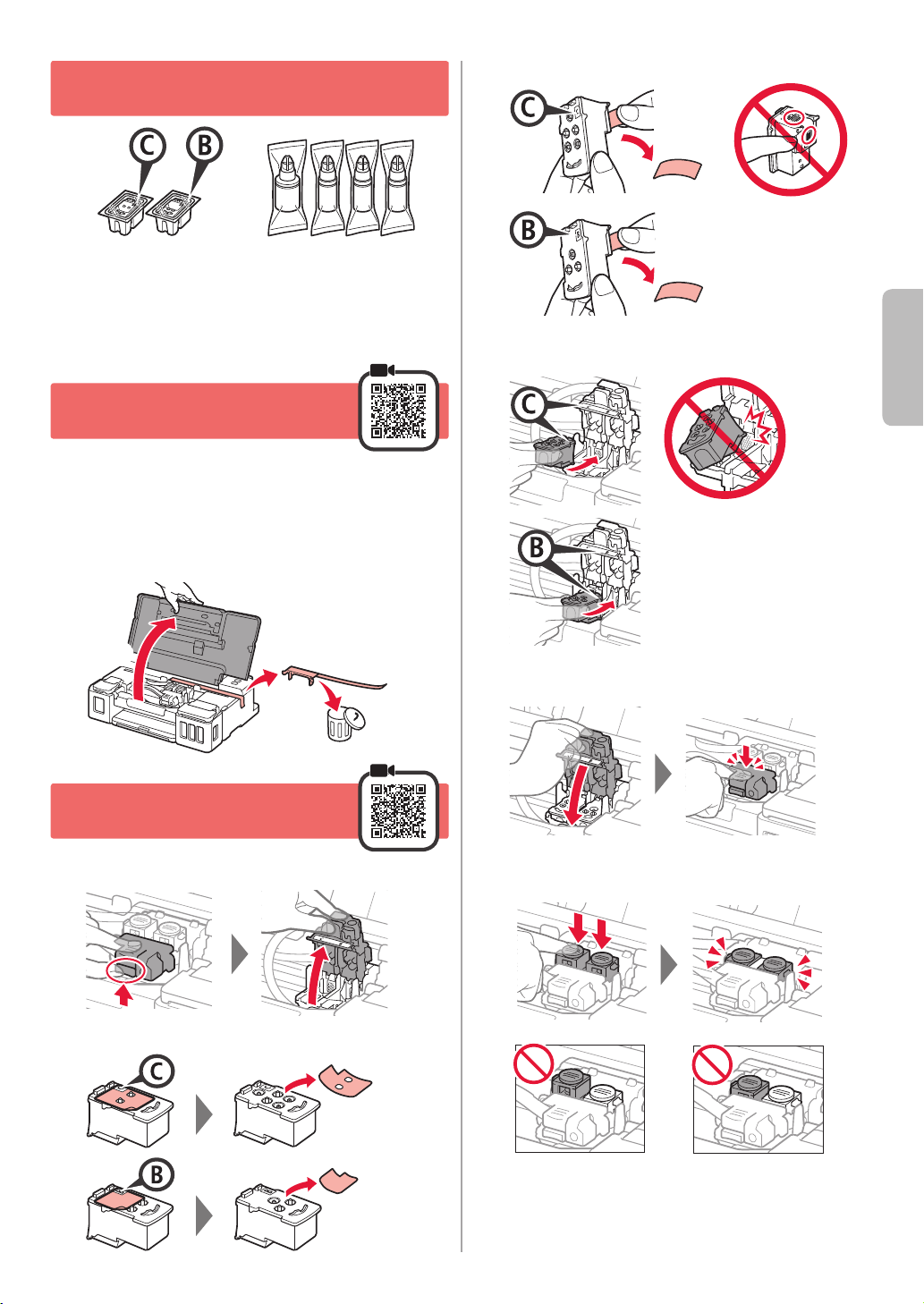 C B

C

B

C

B

C

B