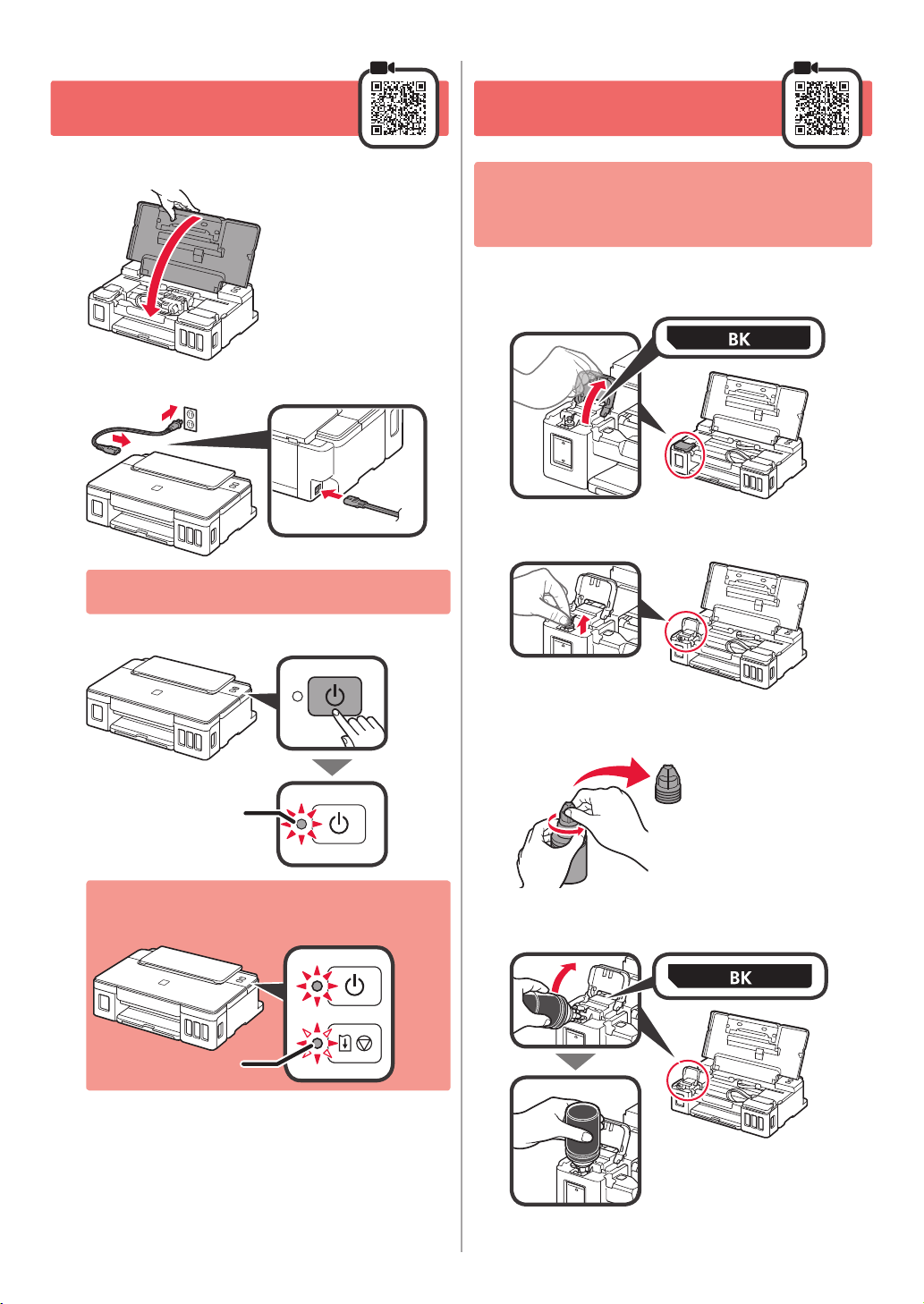 BK

BK