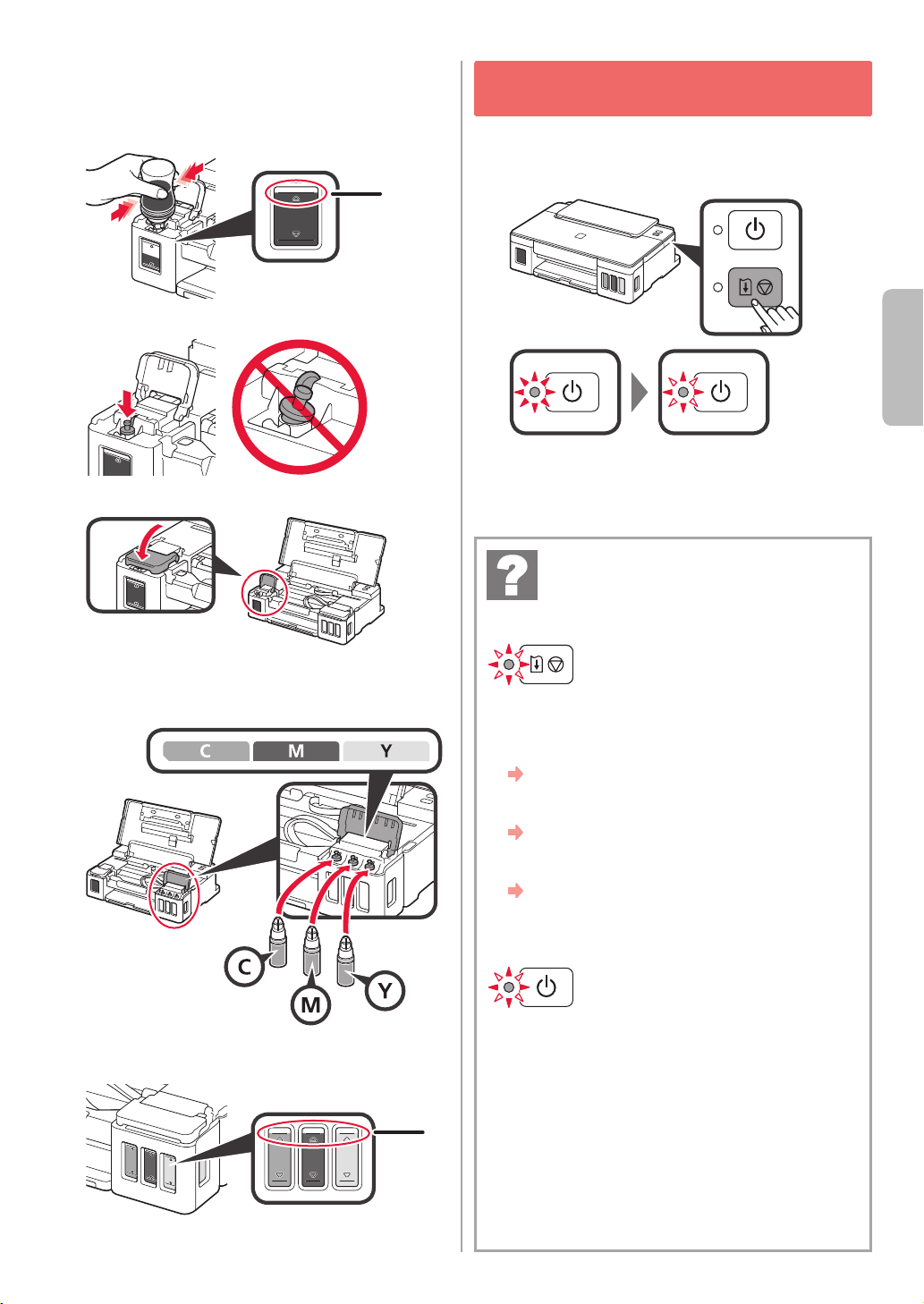 C

M

Y

C

M

Y