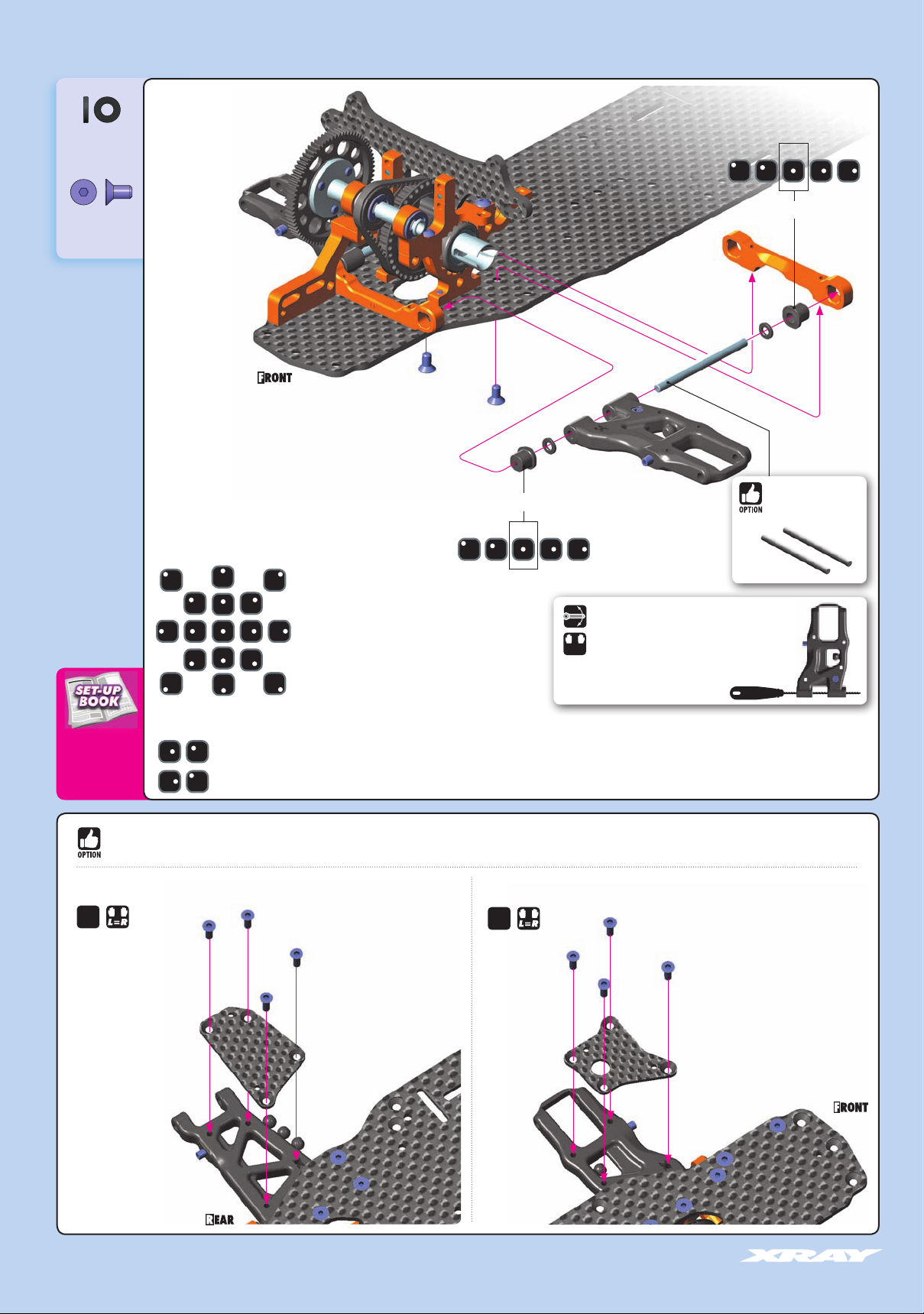 10

FRONT

OPTION

SET-UP BOOK

OPTION

L=R

L=R

FRONT

REAR

XRAY