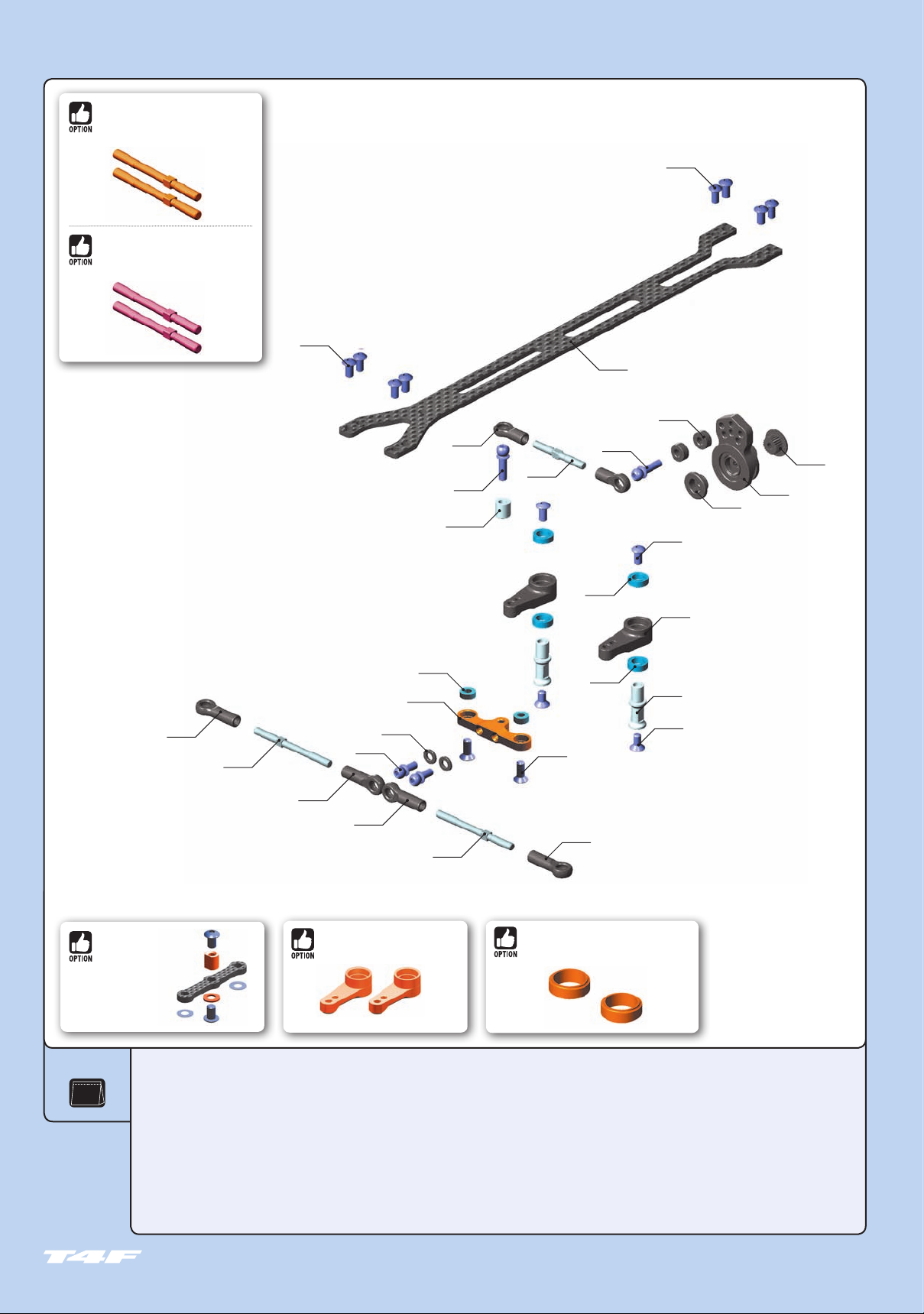 OPTION

OPTION

OPTION

OPTION

OPTION

T4F