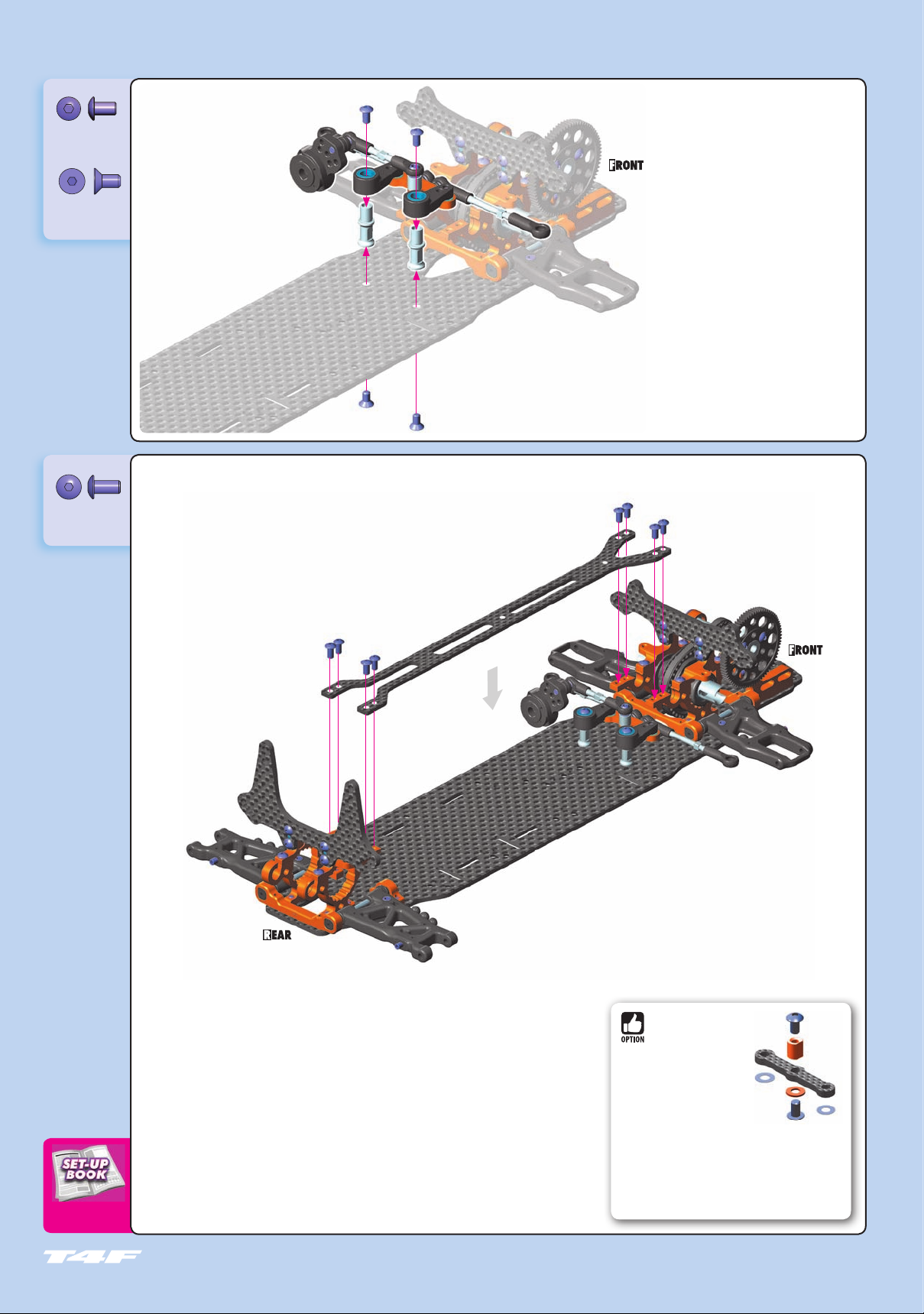 FRONT

FRONT

REAR

OPTION

SET-UP BOOK

T4F