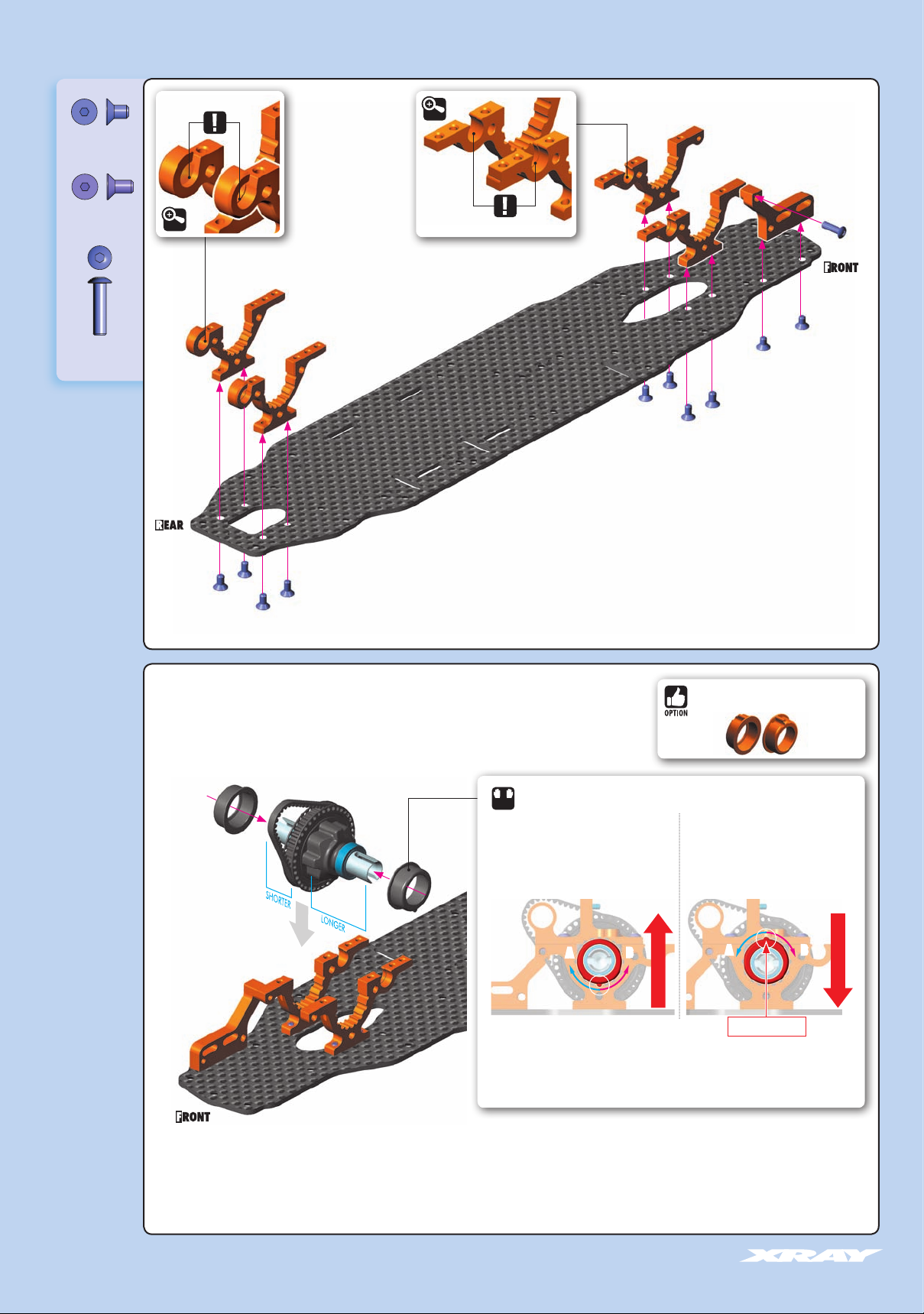 FRONT

REAR

OPTION

SHORTER

LONGER

FRONT

XRAY