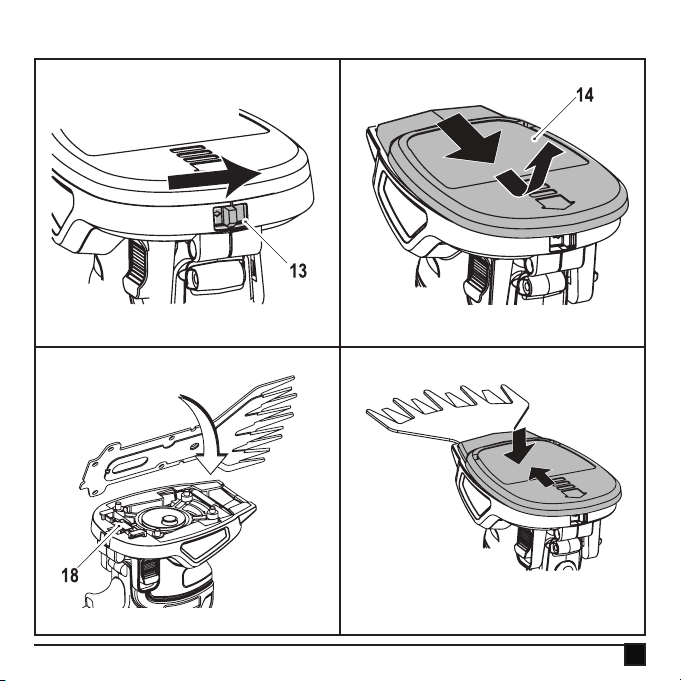 13

14

18