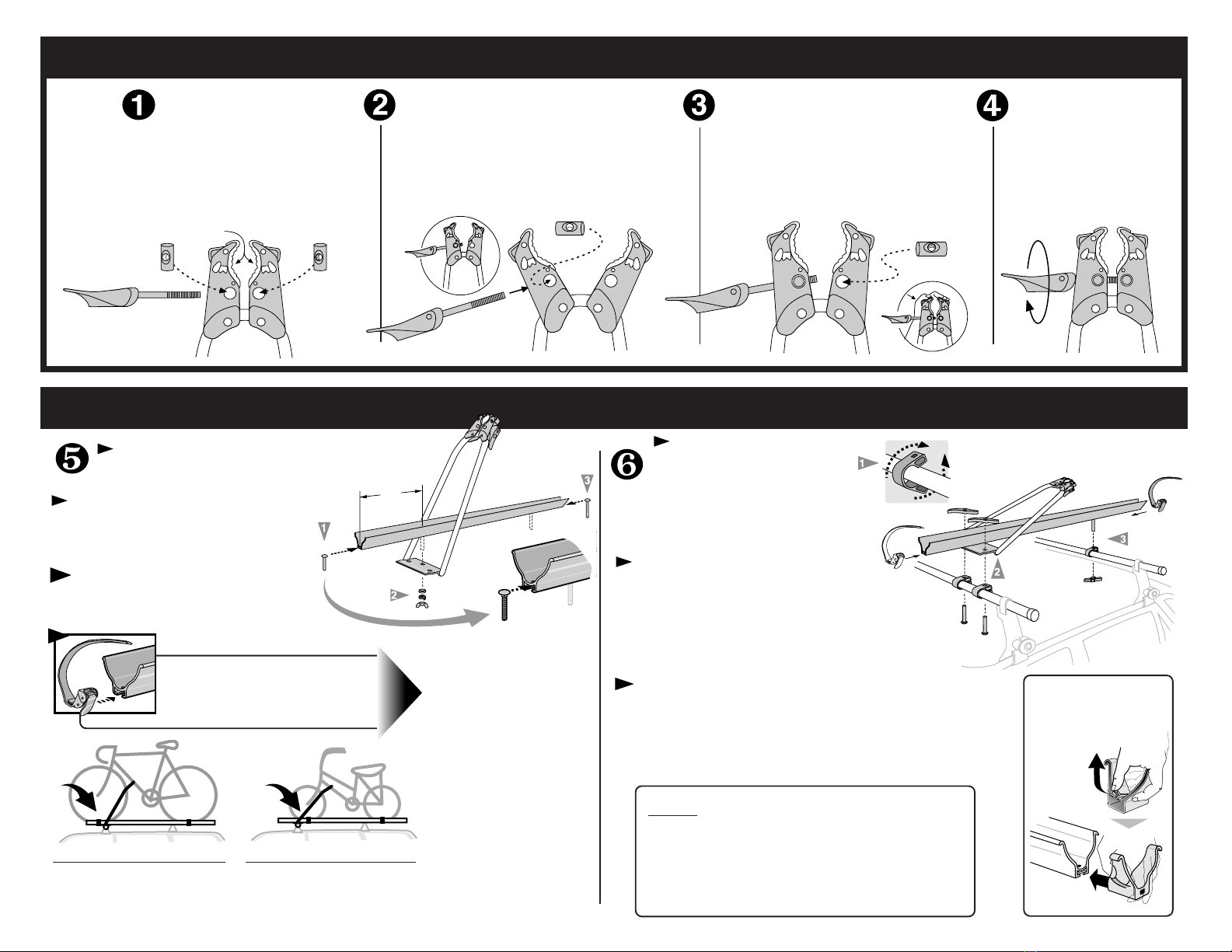 ❶

❷

❸

❹

❺

1

2

3

❻

1

2

3