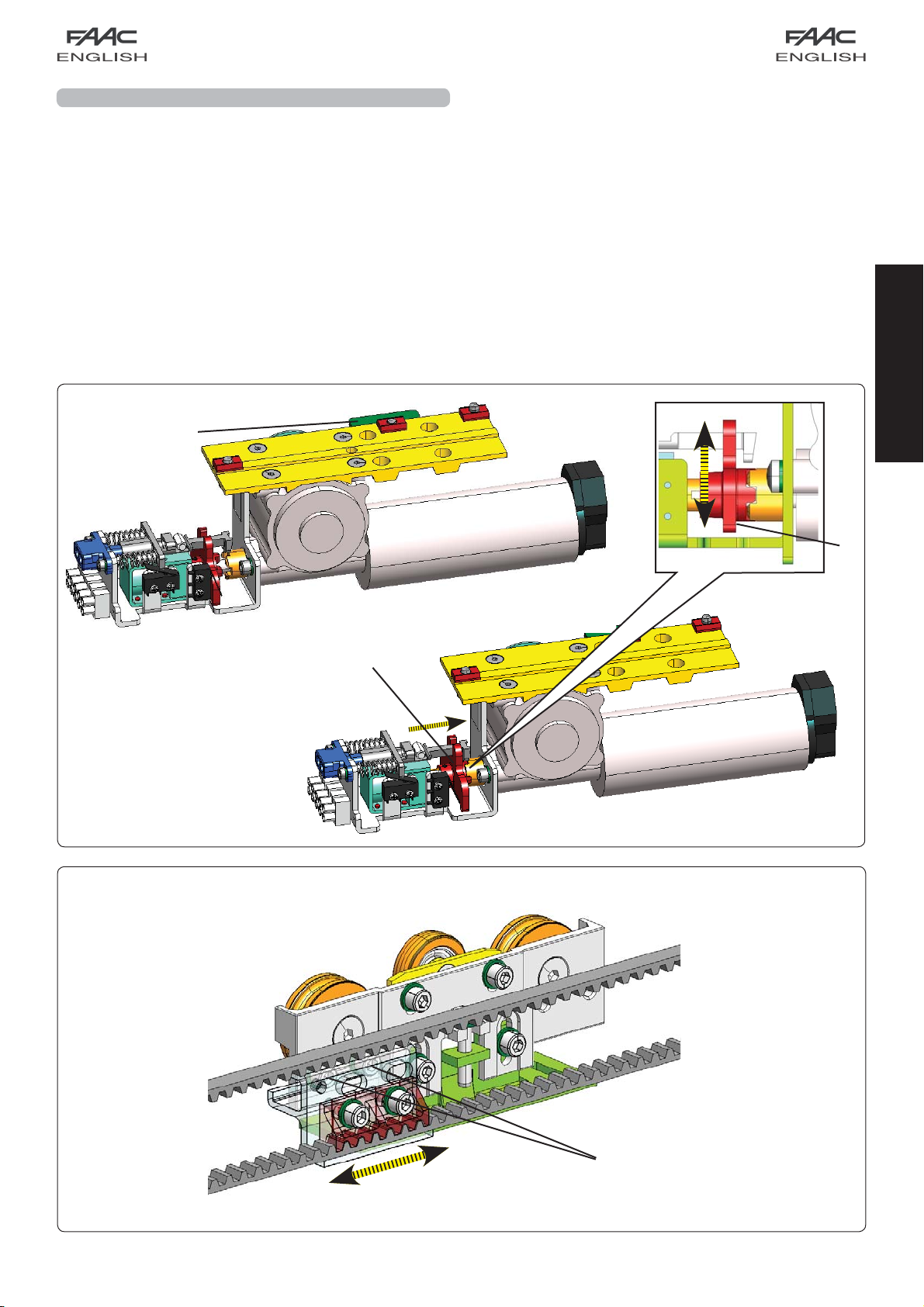 FAAC
ENGLISH

FAAC
ENGLISH