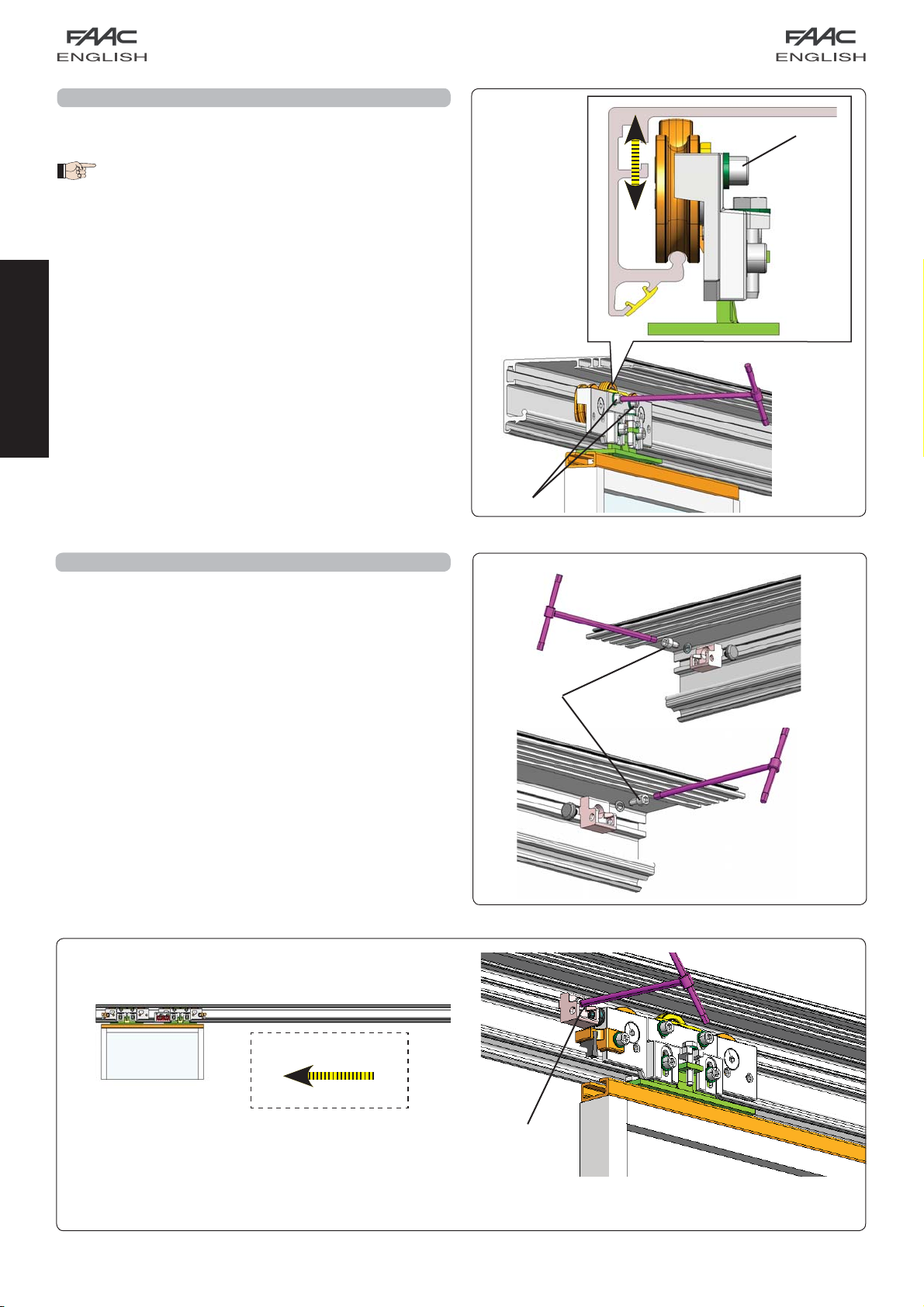 FAAC
ENGLISH

FAAC
ENGLISH