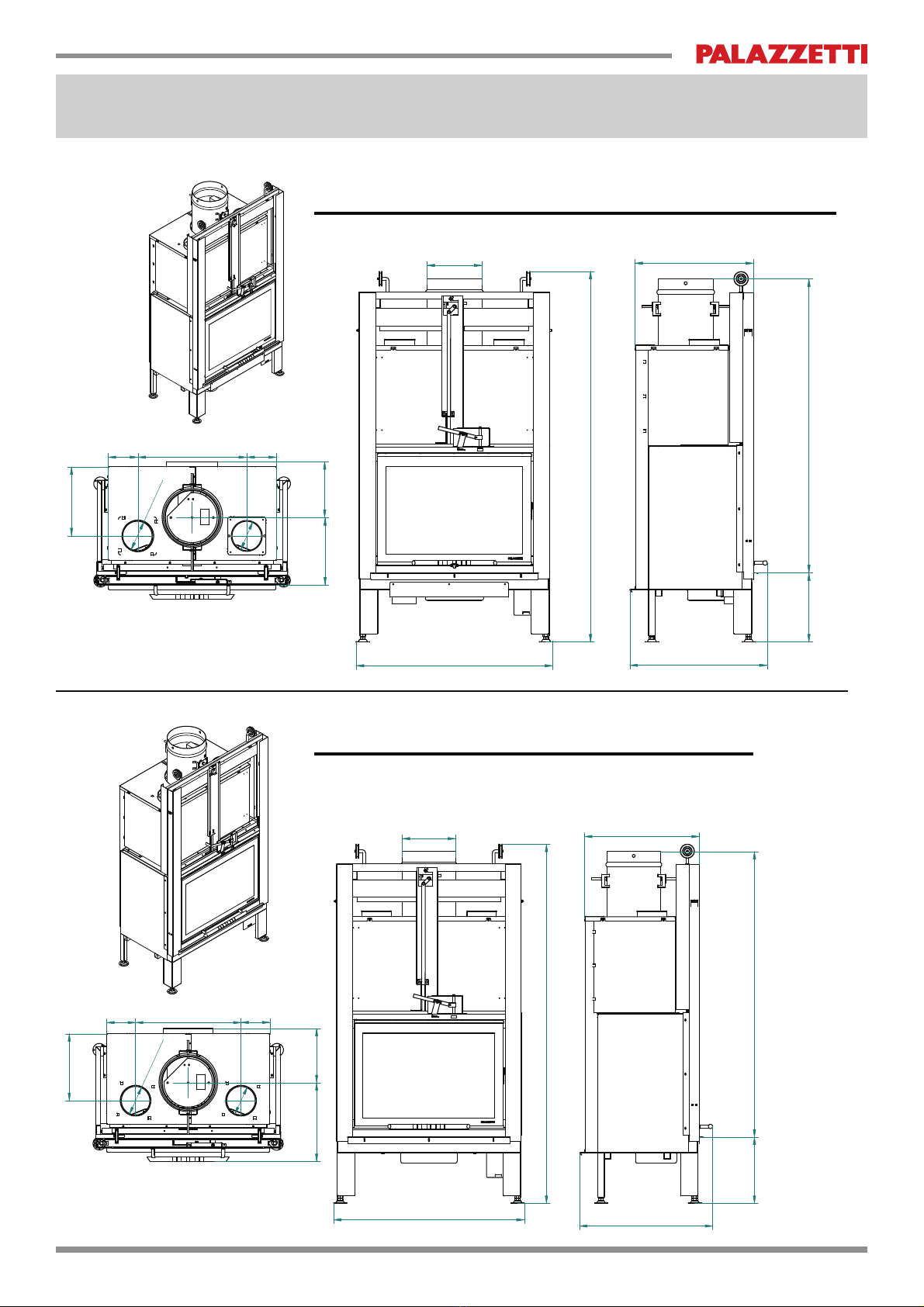 PALAZZETTI