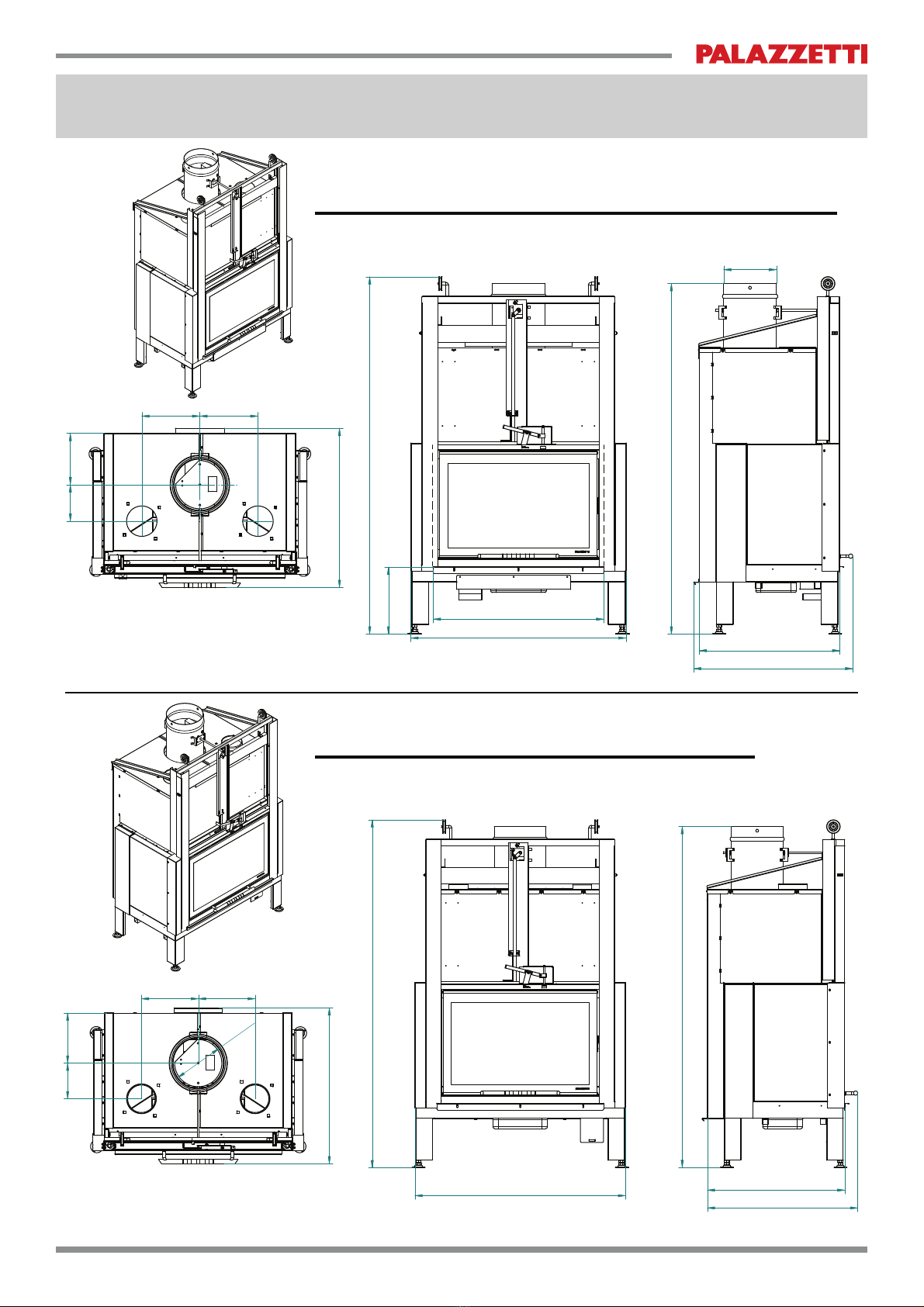 PALAZZETTI