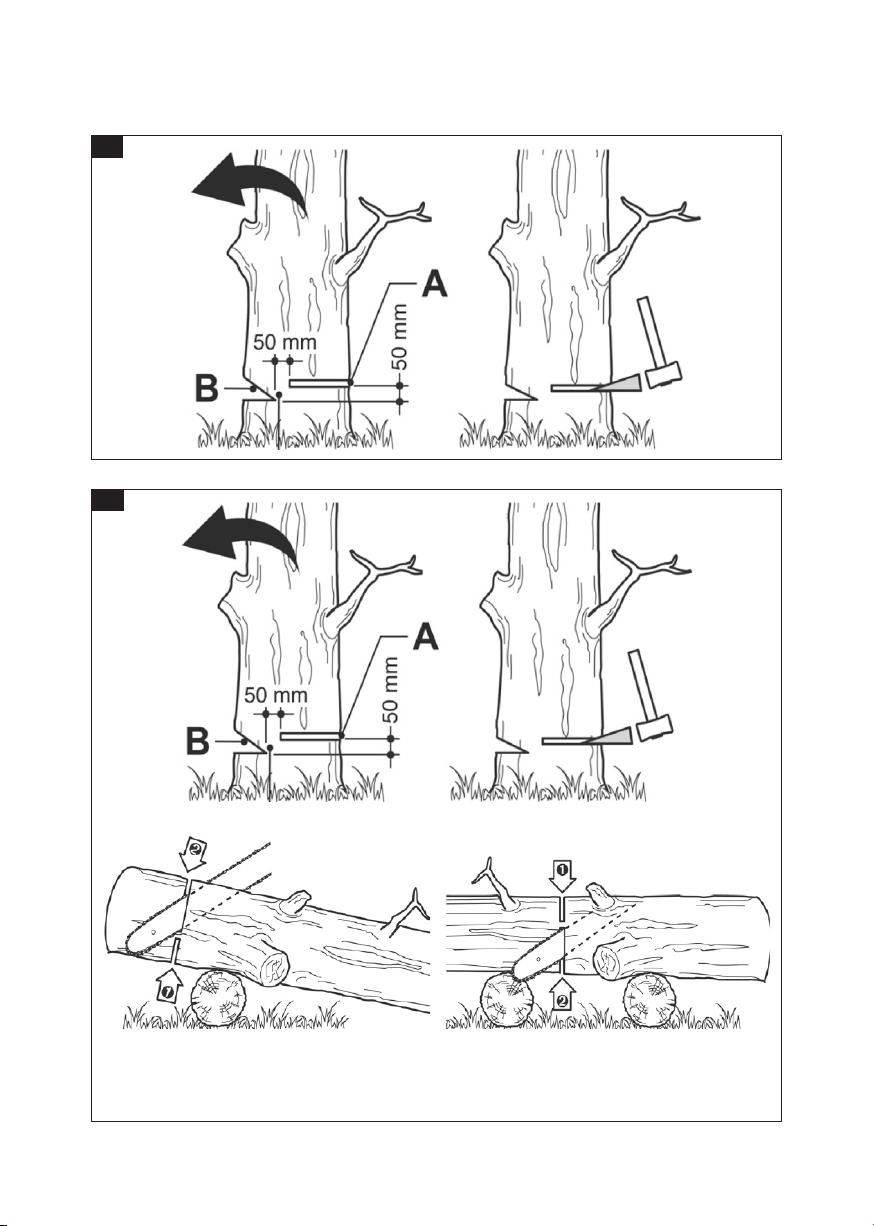 50 mm
A
50 mm
B

50 mm
A
50 mm
B

2
1

1
2