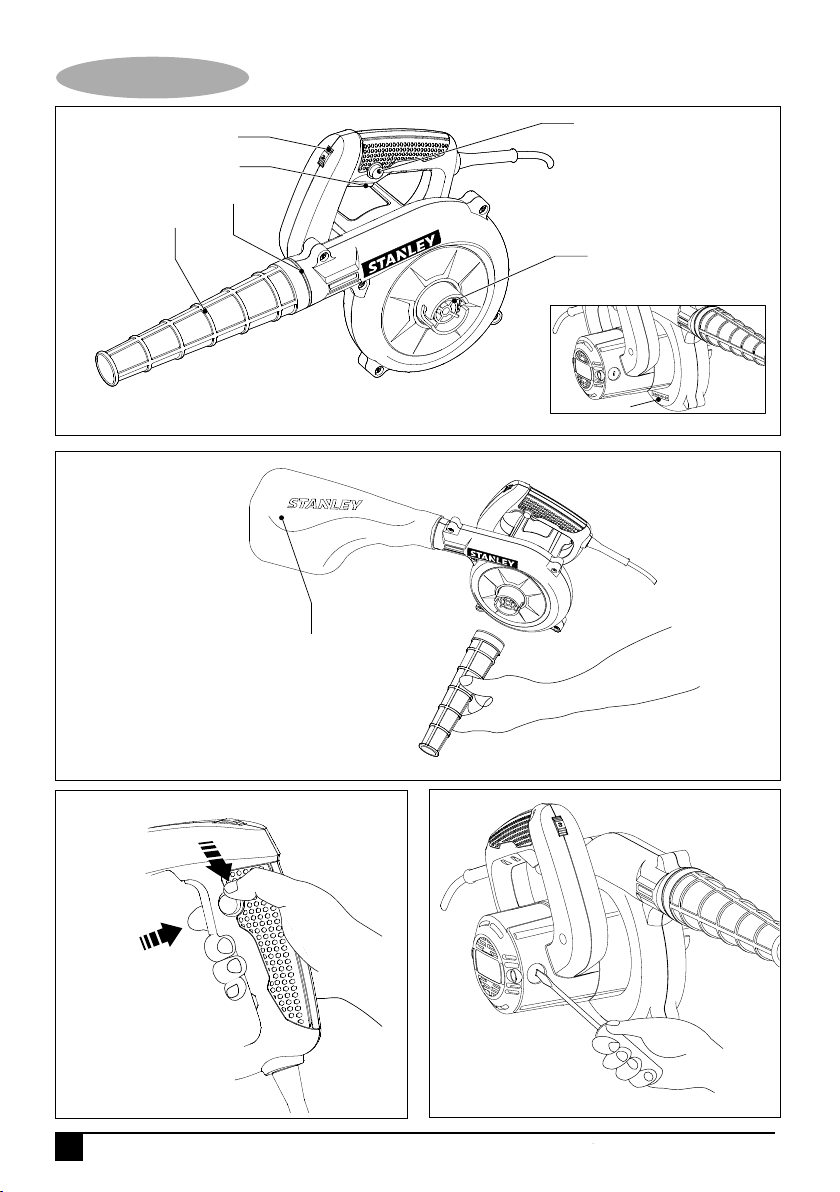 STANLEY

STANLEY

STANLEY