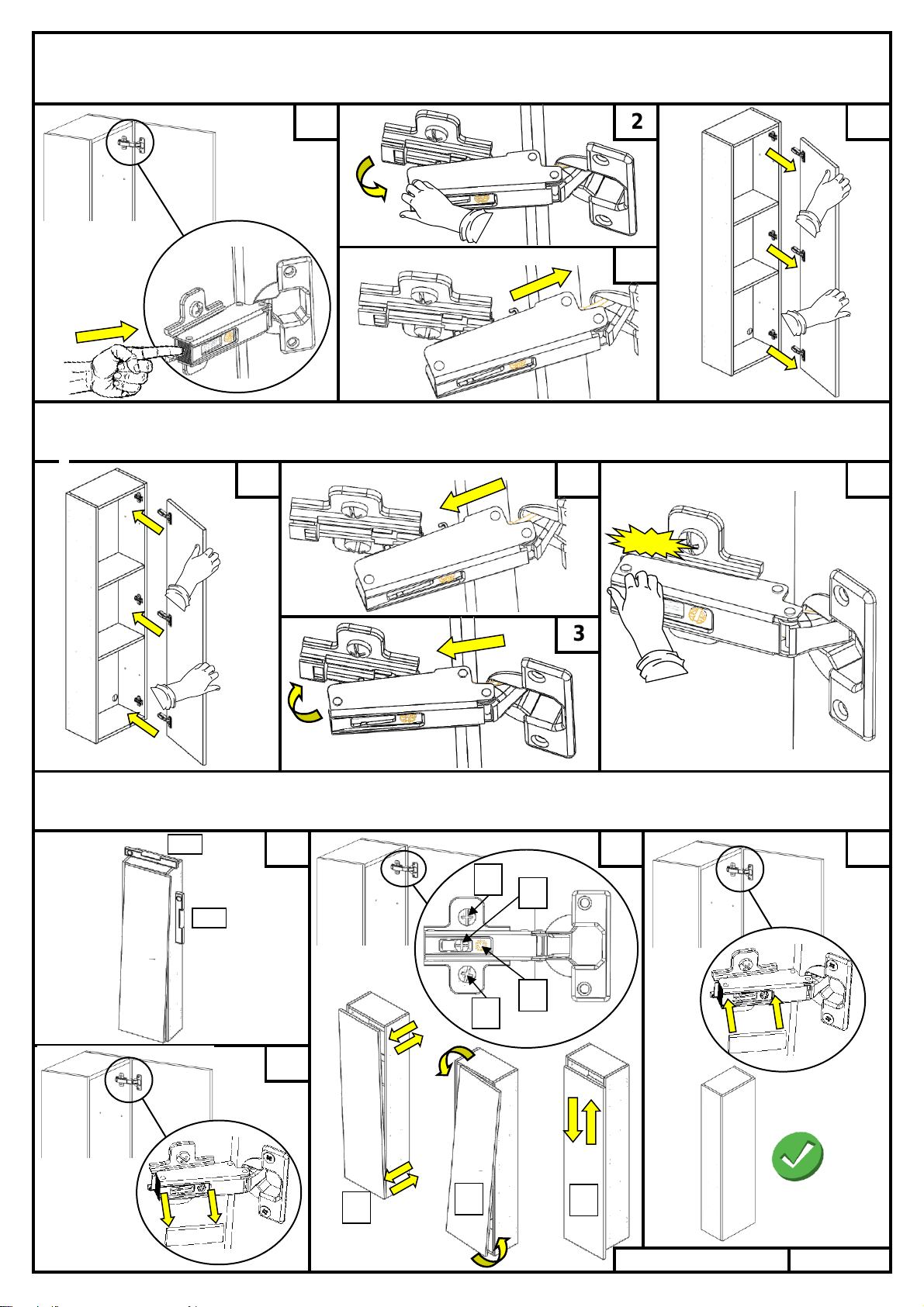 2

3