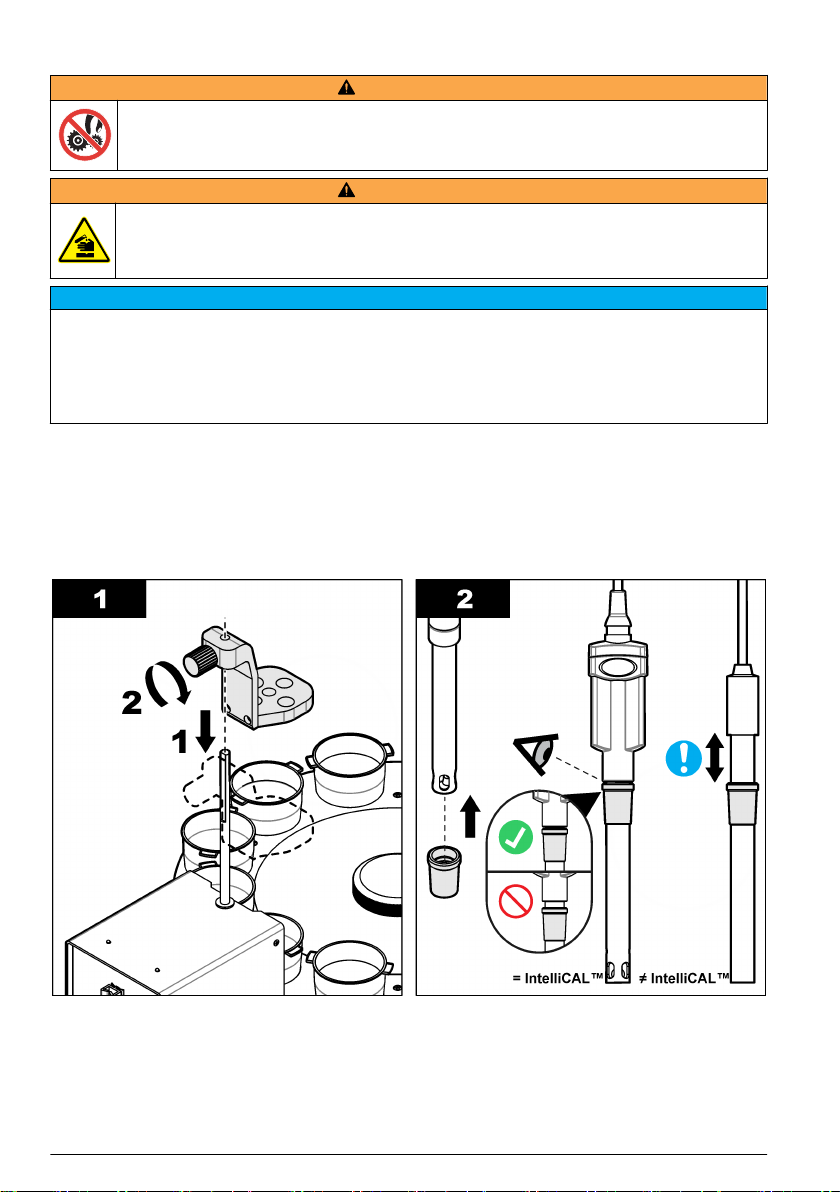 1

2

1

2

= IntelliCAL™

≠ IntelliCAL™