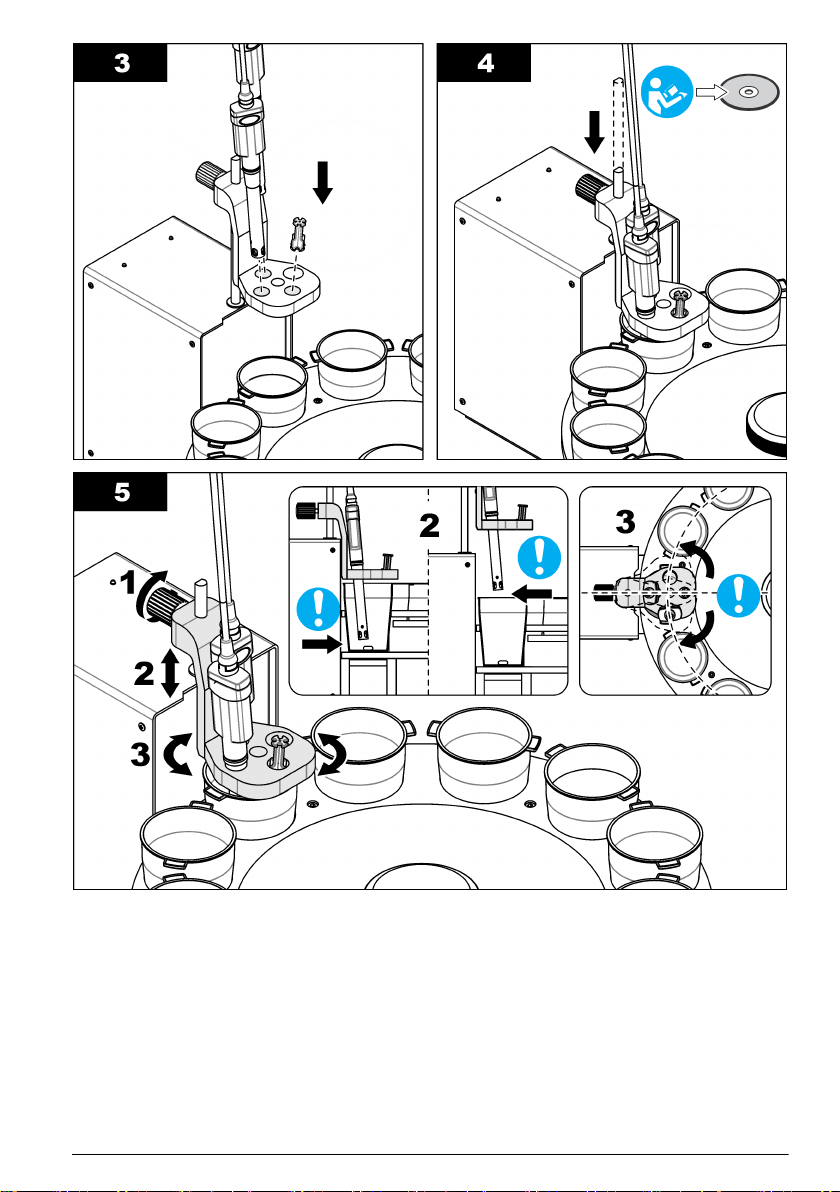 3

4

5

1

2

3

2

3