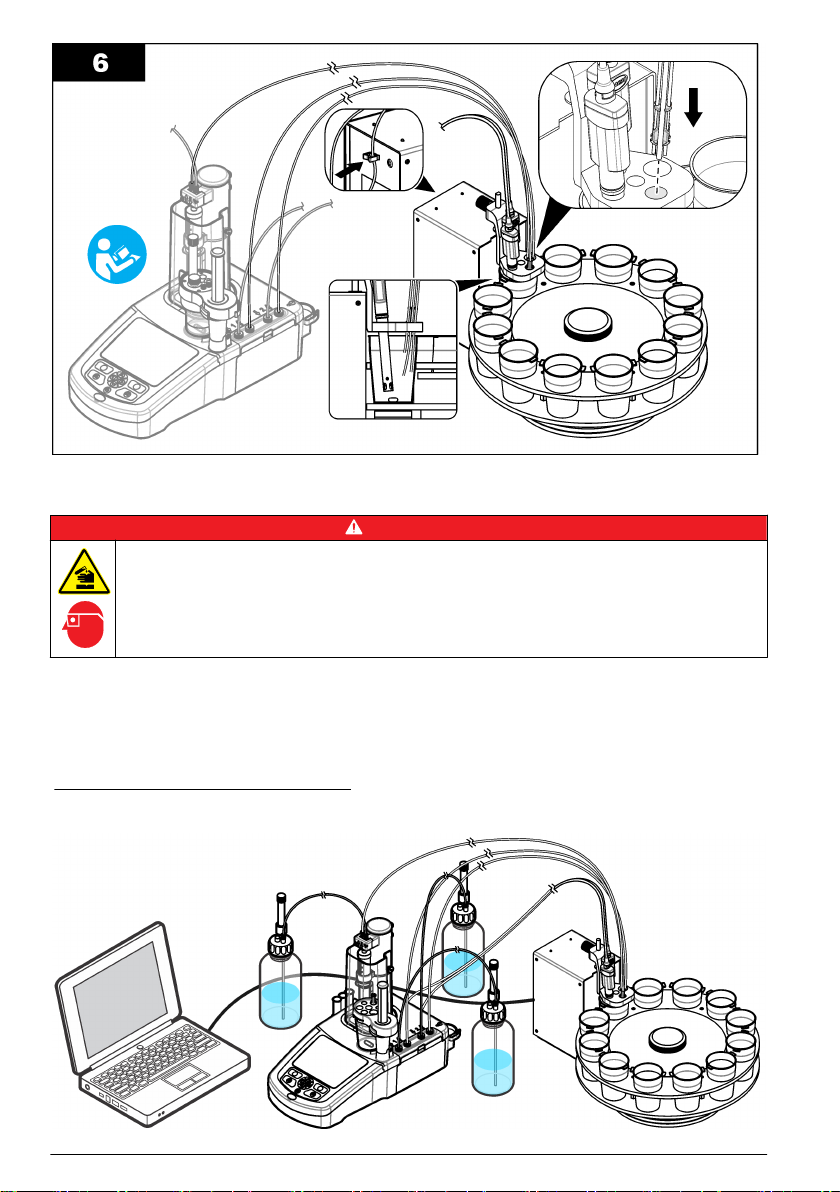 6