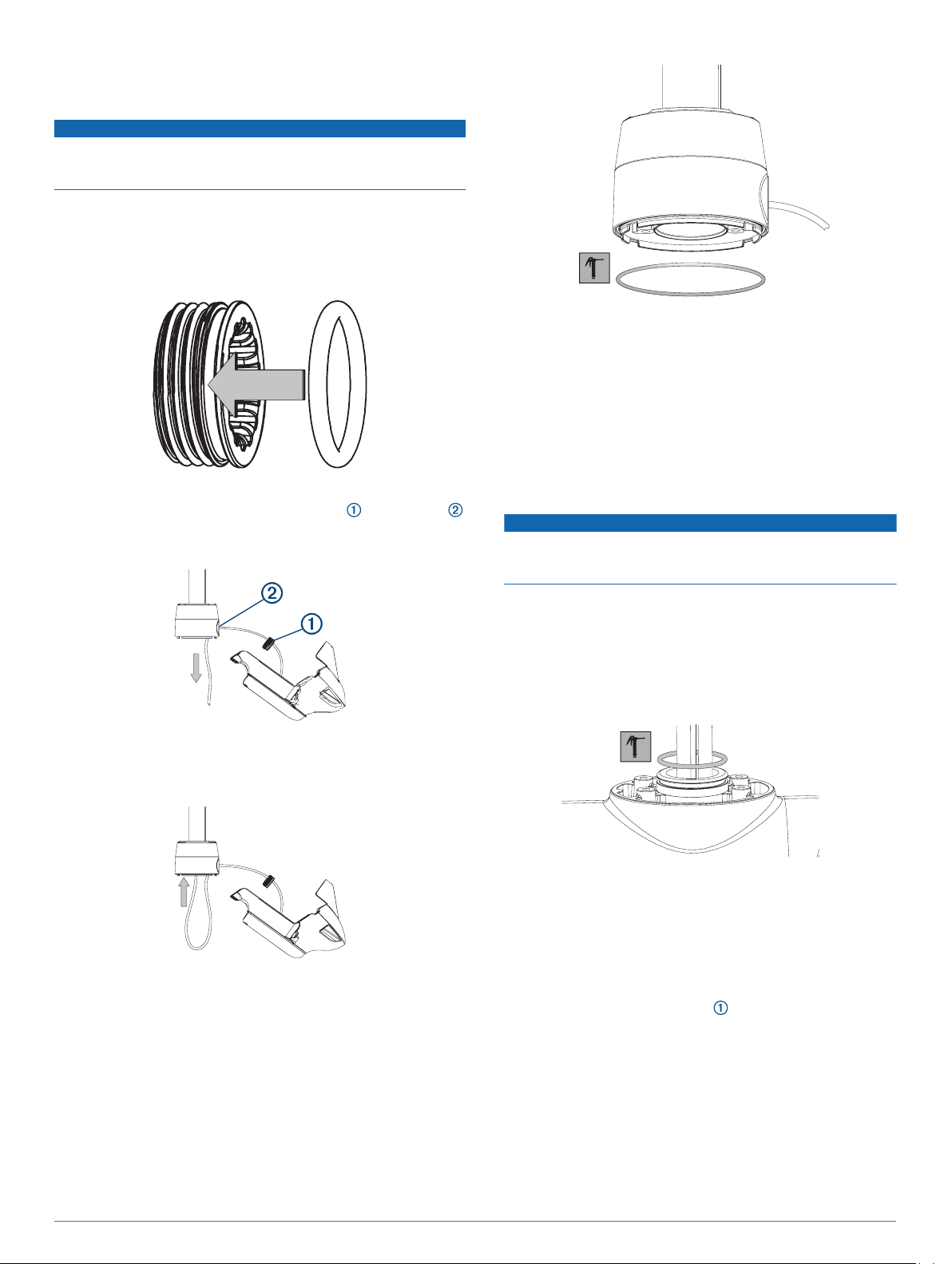 ①   ②

②
①

①