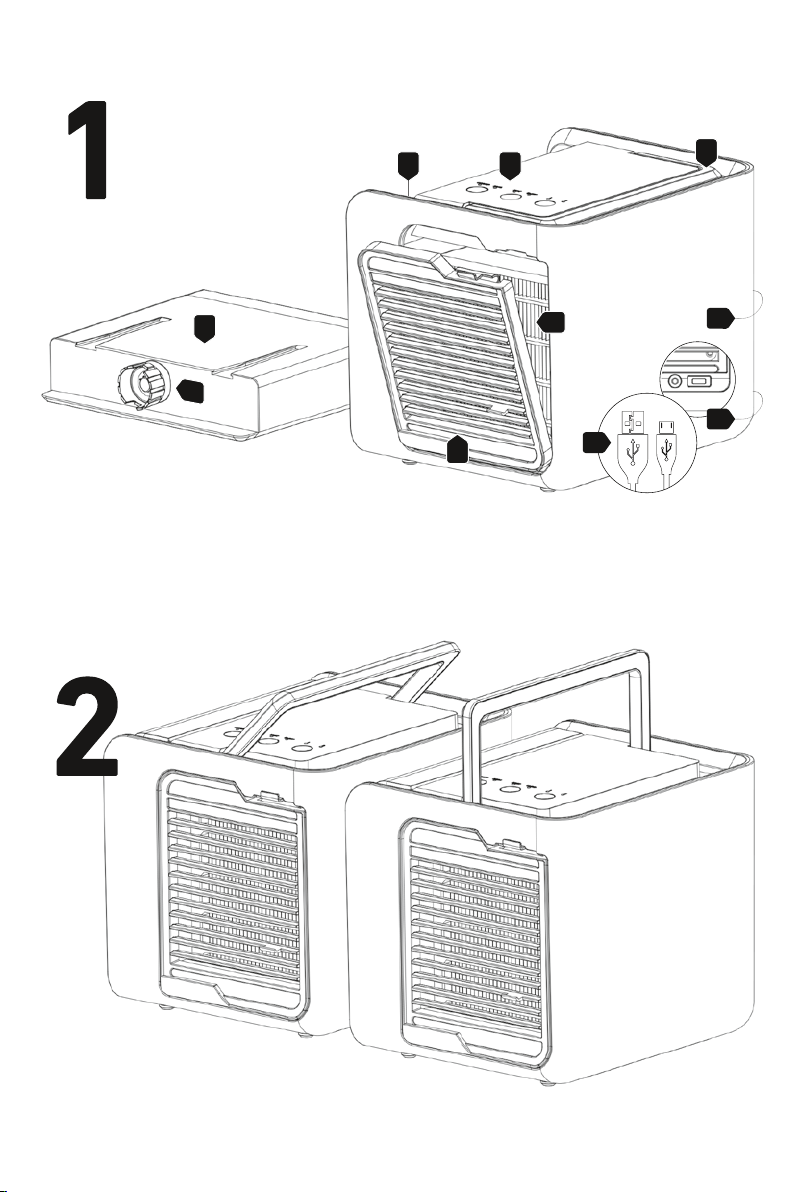 1

2