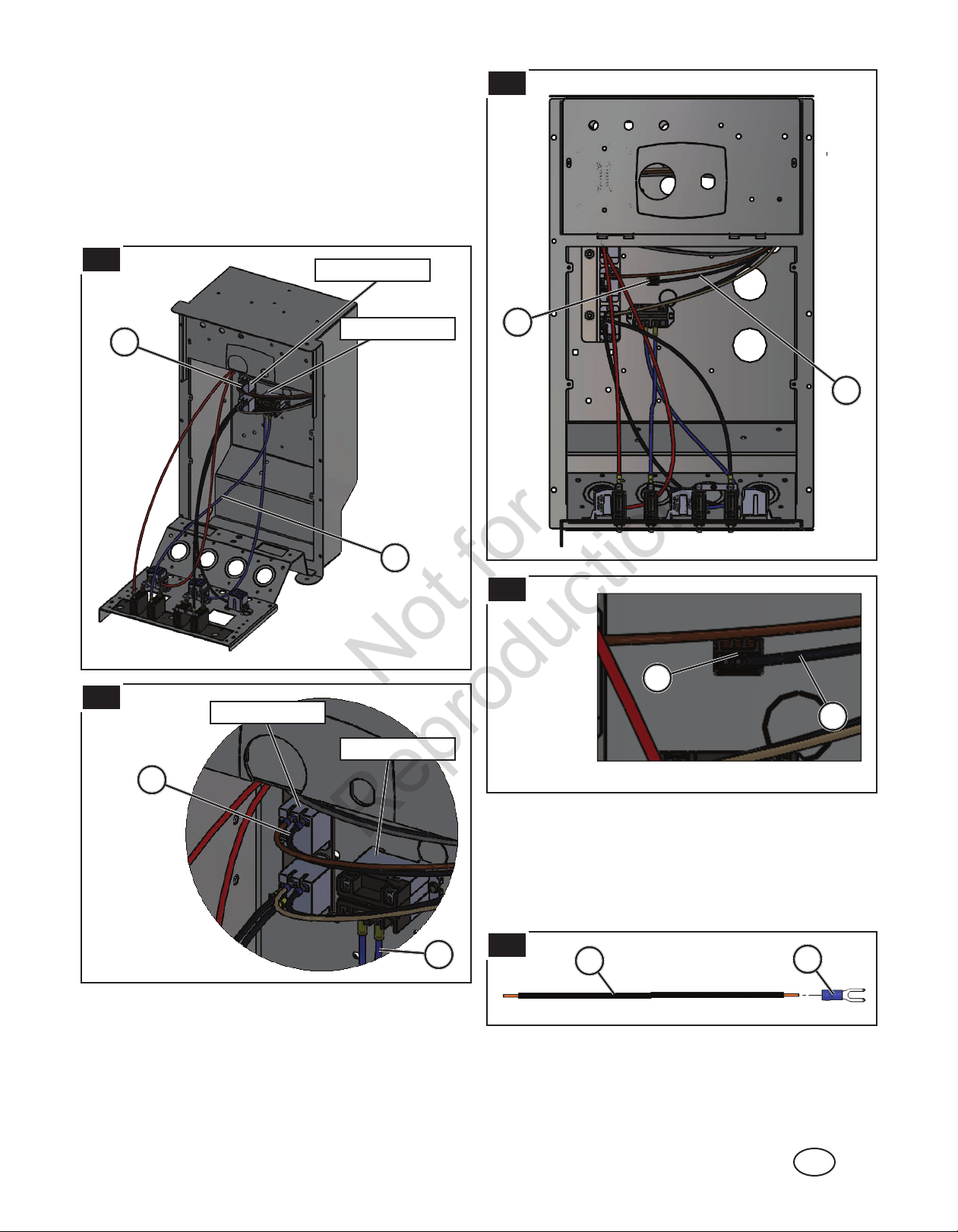 Not for Reproduction