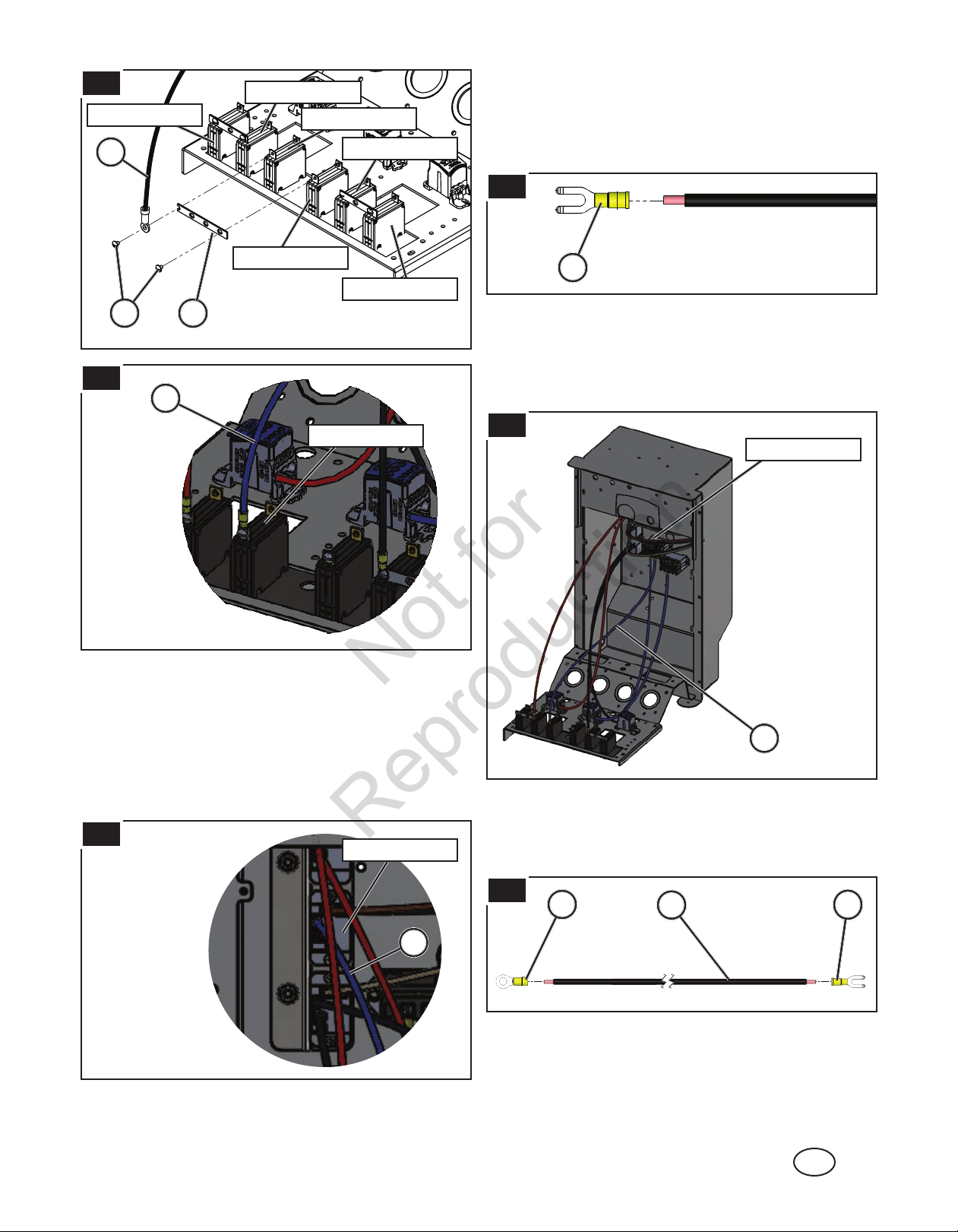 Not for Reproduction