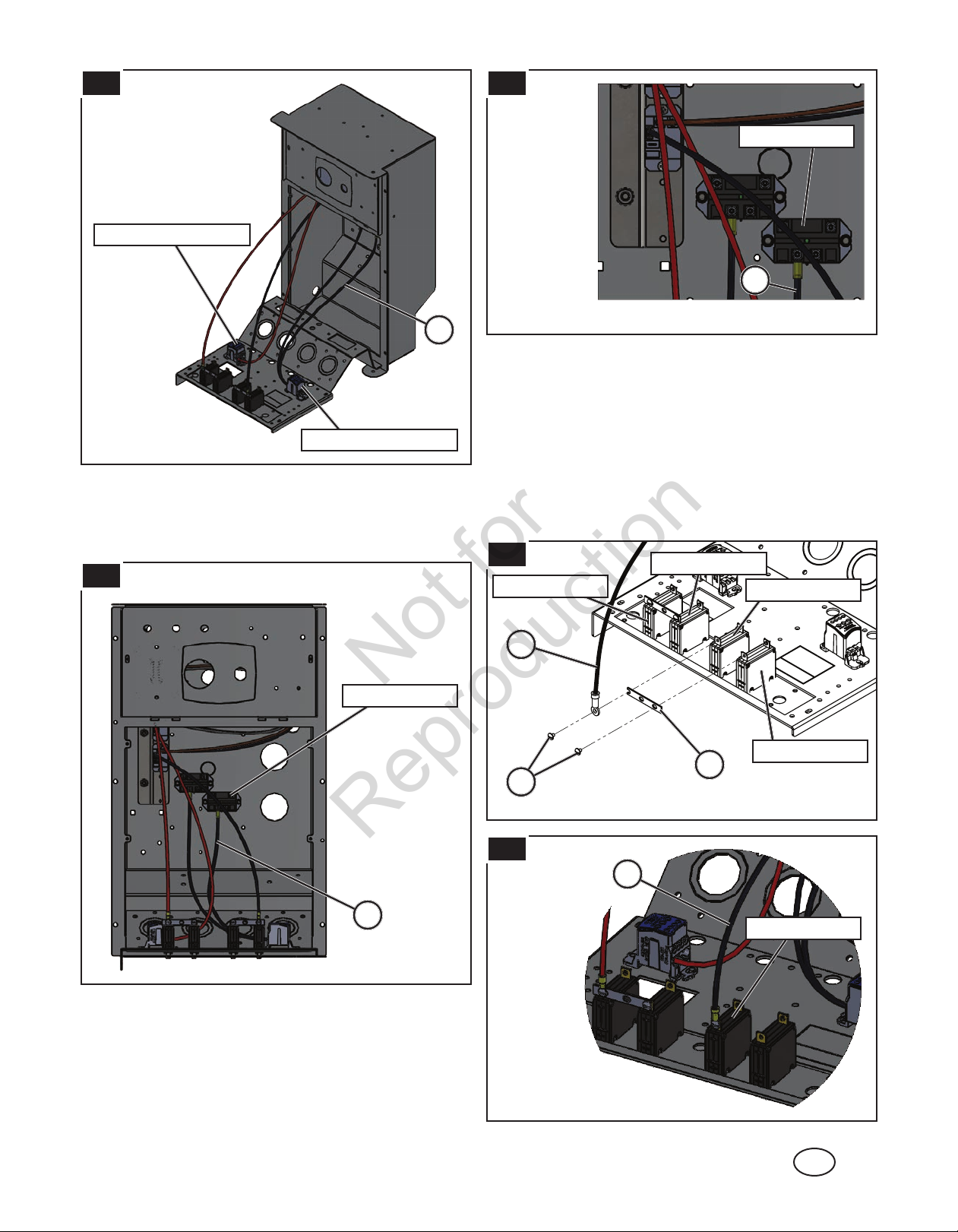 Not for Reproduction