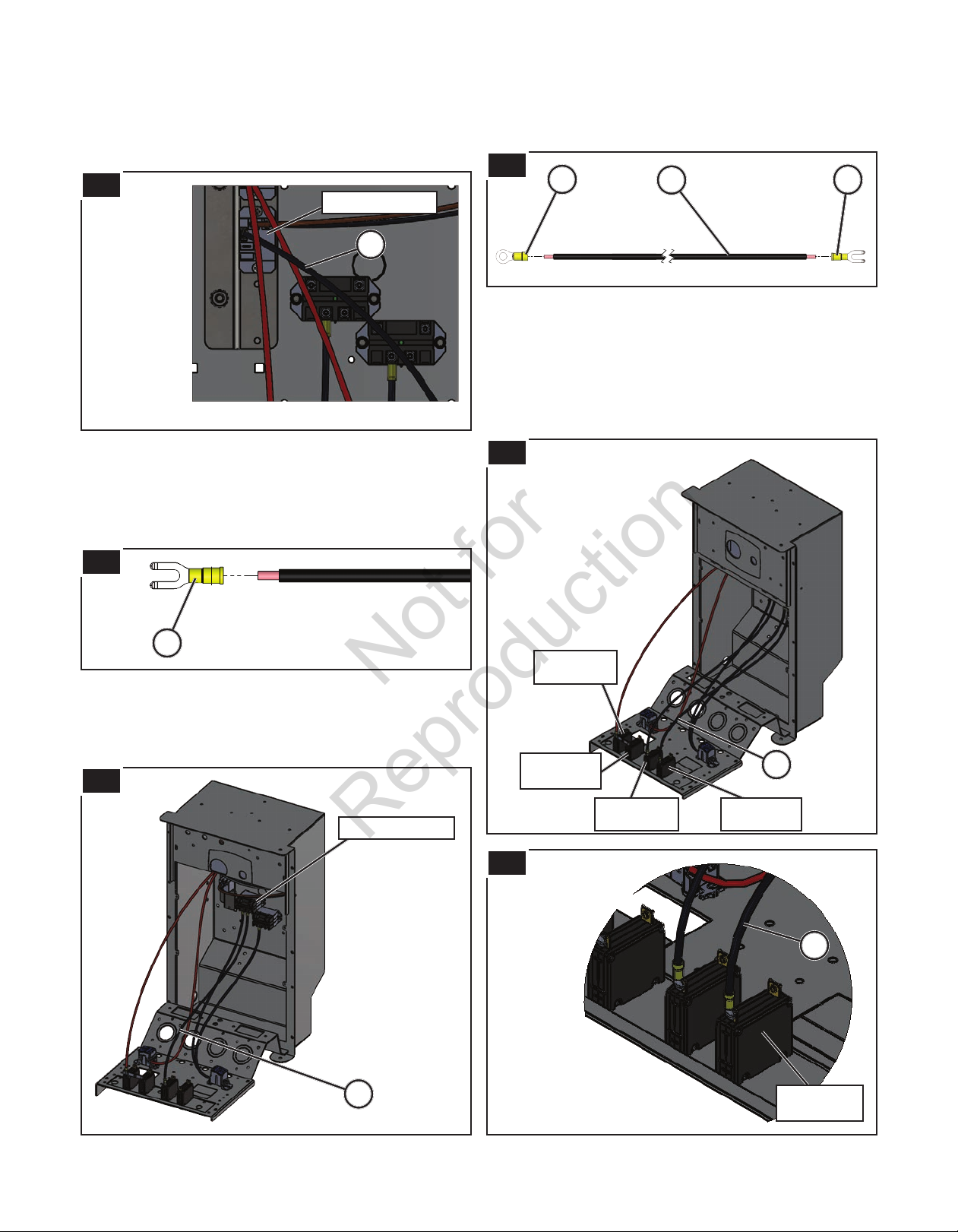 Not for Reproduction