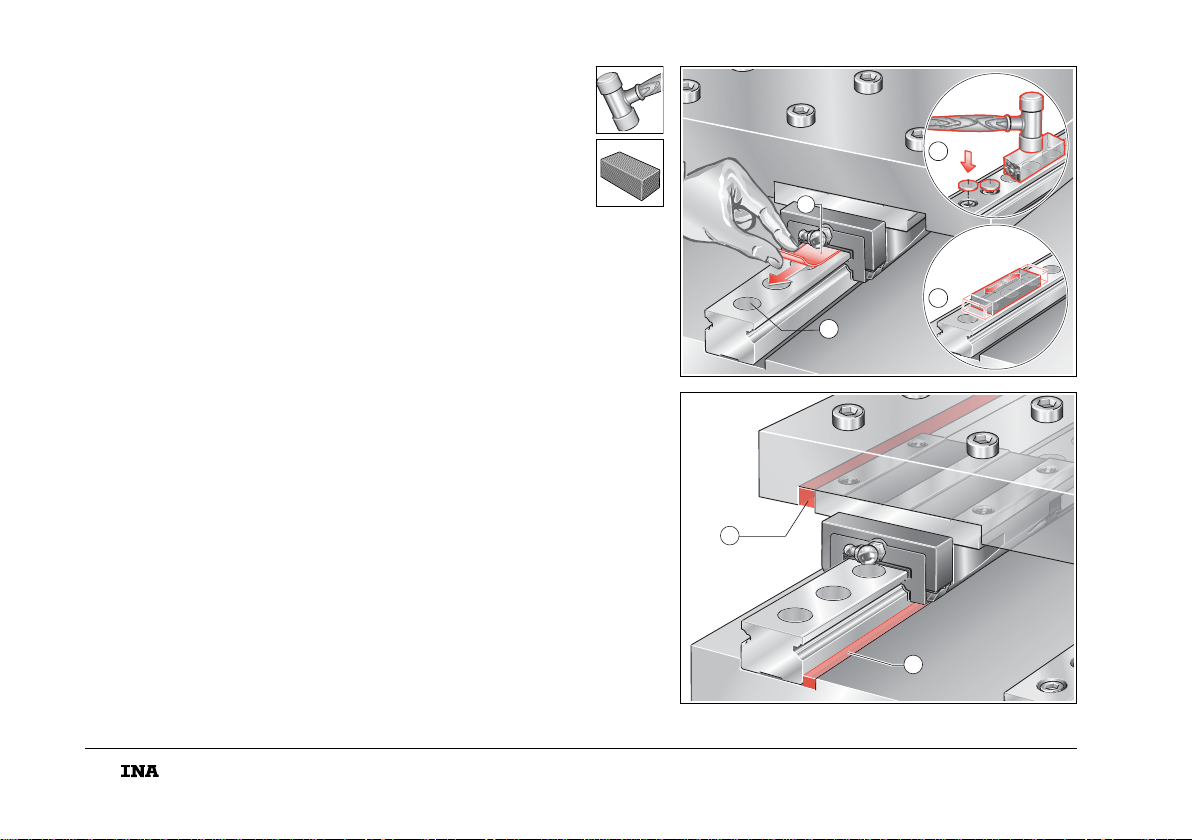 INA