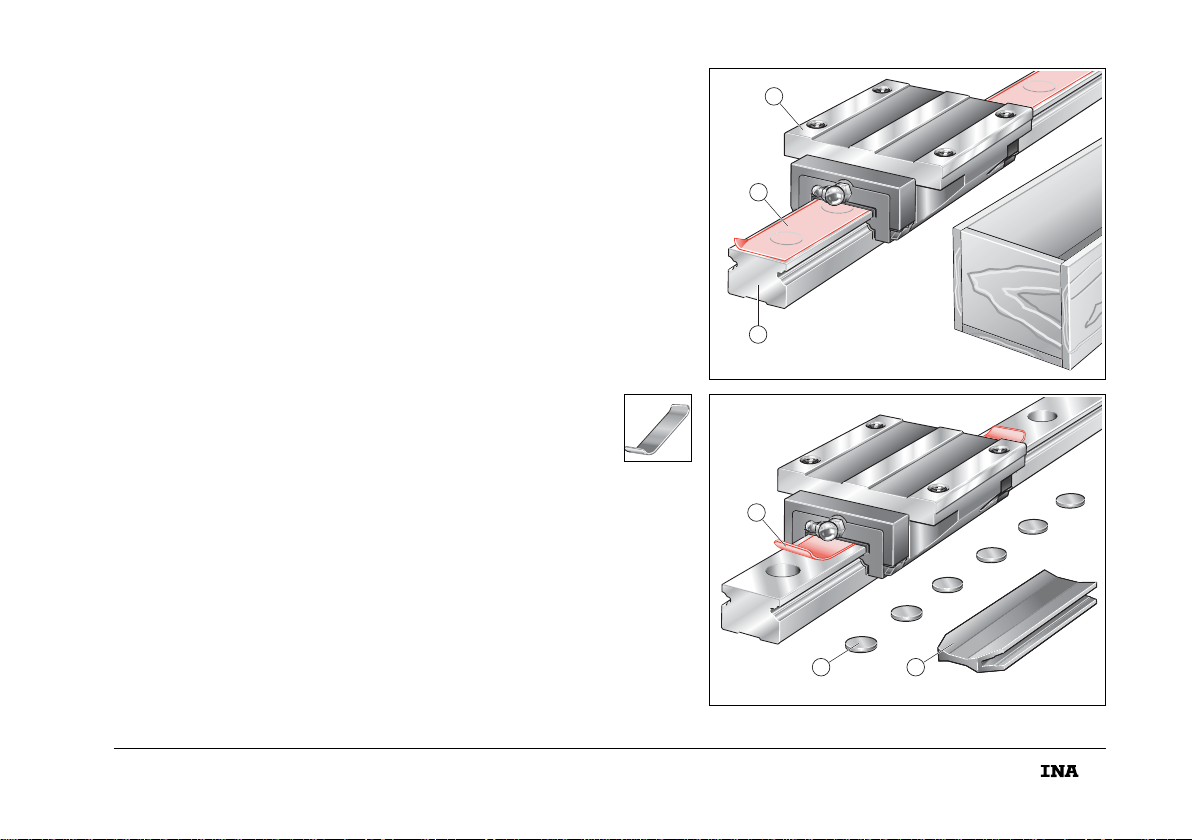 INA