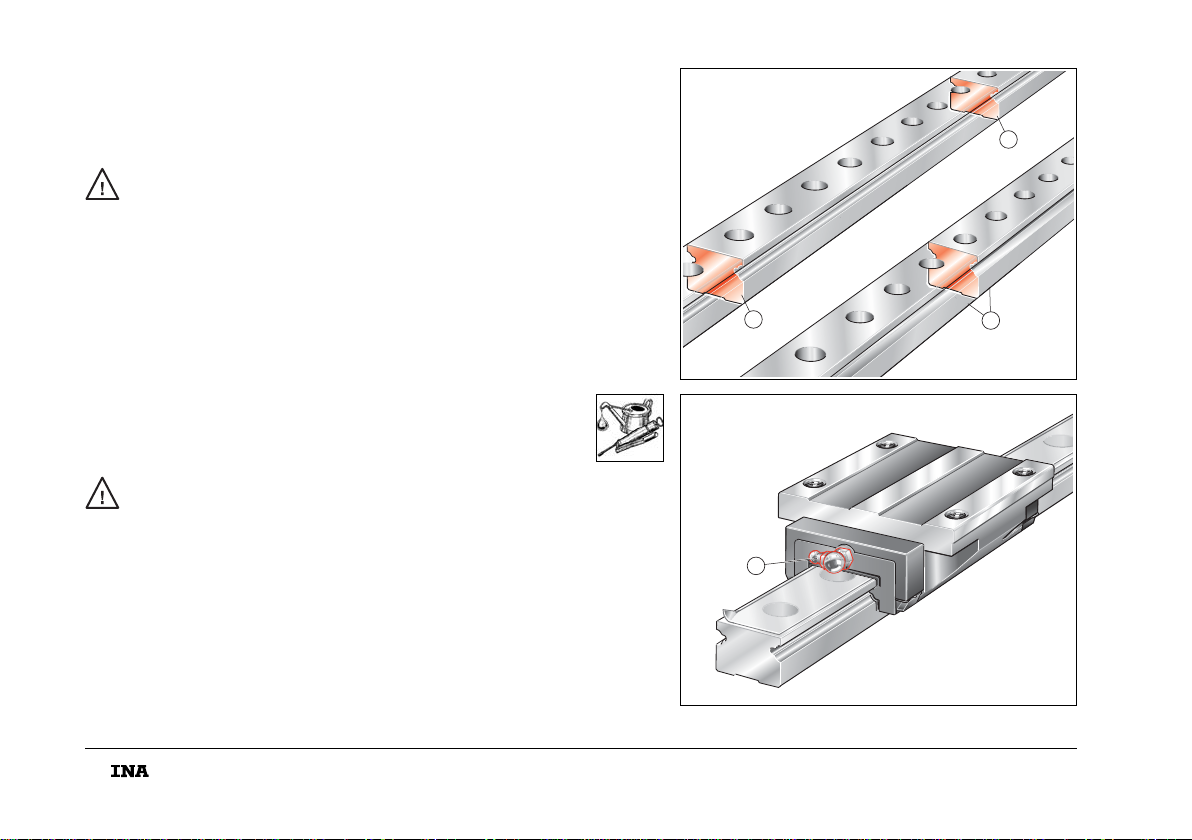 INA