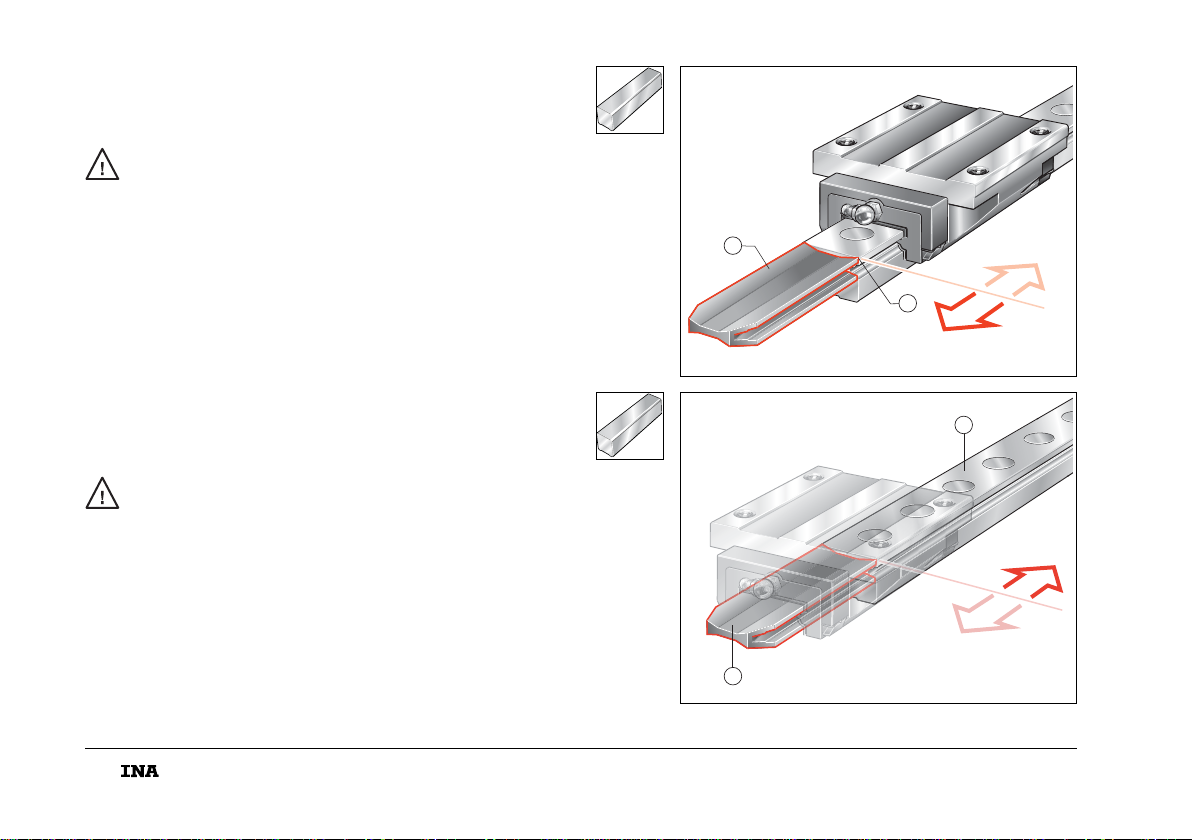 INA