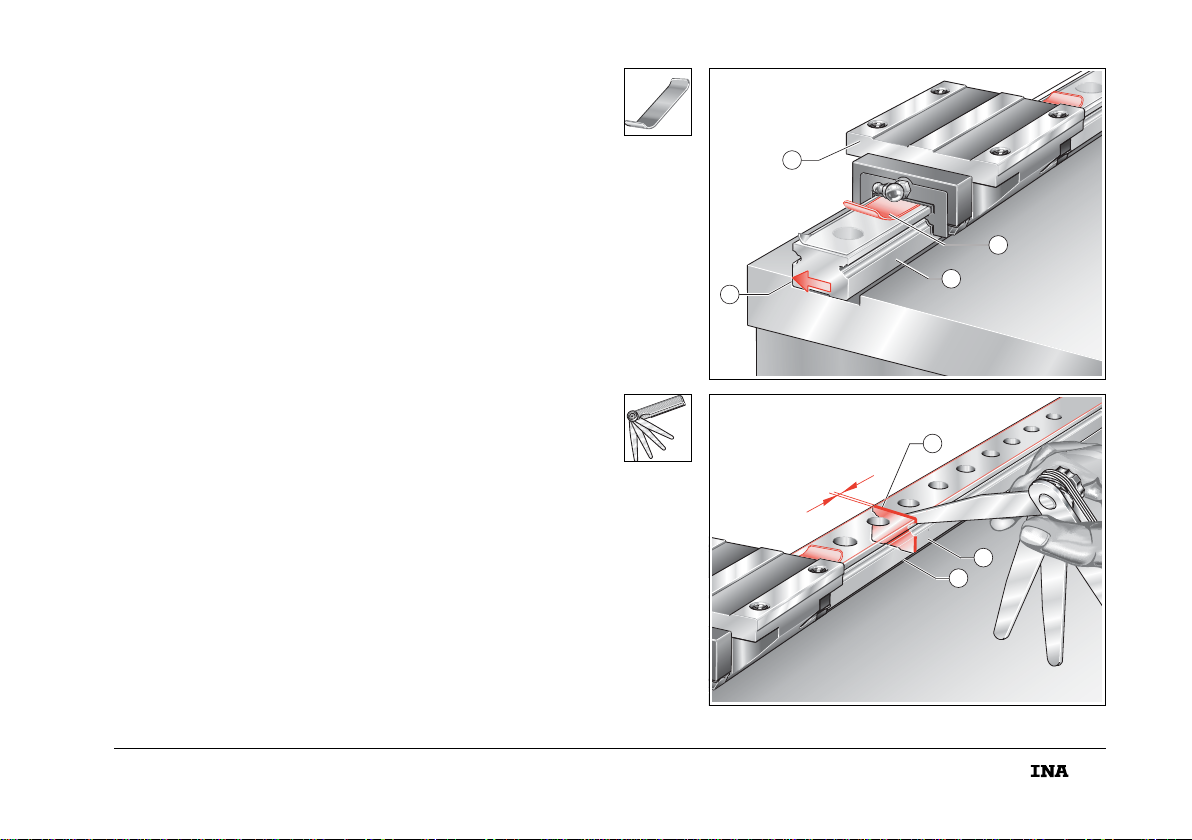 INA